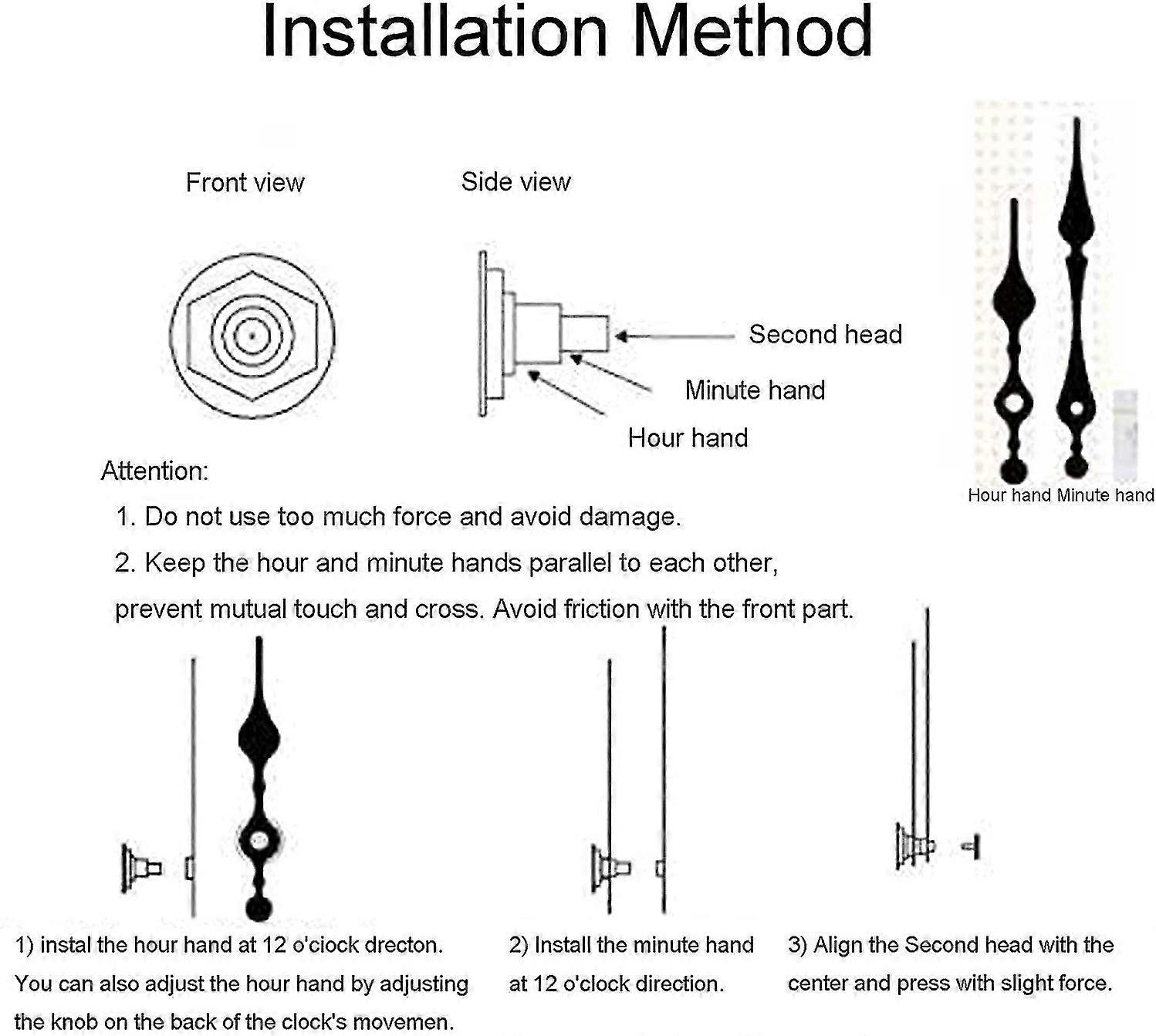 Installation Method

Front view

Side view

Second head

Minute hand

Hour hand

Hour hand Minute hand

Attention:

1. Do not use too much force and avoid damage.

2. Keep the hour and minute hands parallel to each other, prevent mutual touch and cross. Avoid friction with the front part.

1) instal the hour hand at 12 o'ciock drecton. You can also adjust the hour hand by adjusting the knob on the back of the clock's movemen.

2) Install the minute hand at 12 o'clock direction.

3) Align the Second head with the center and press with slight force.