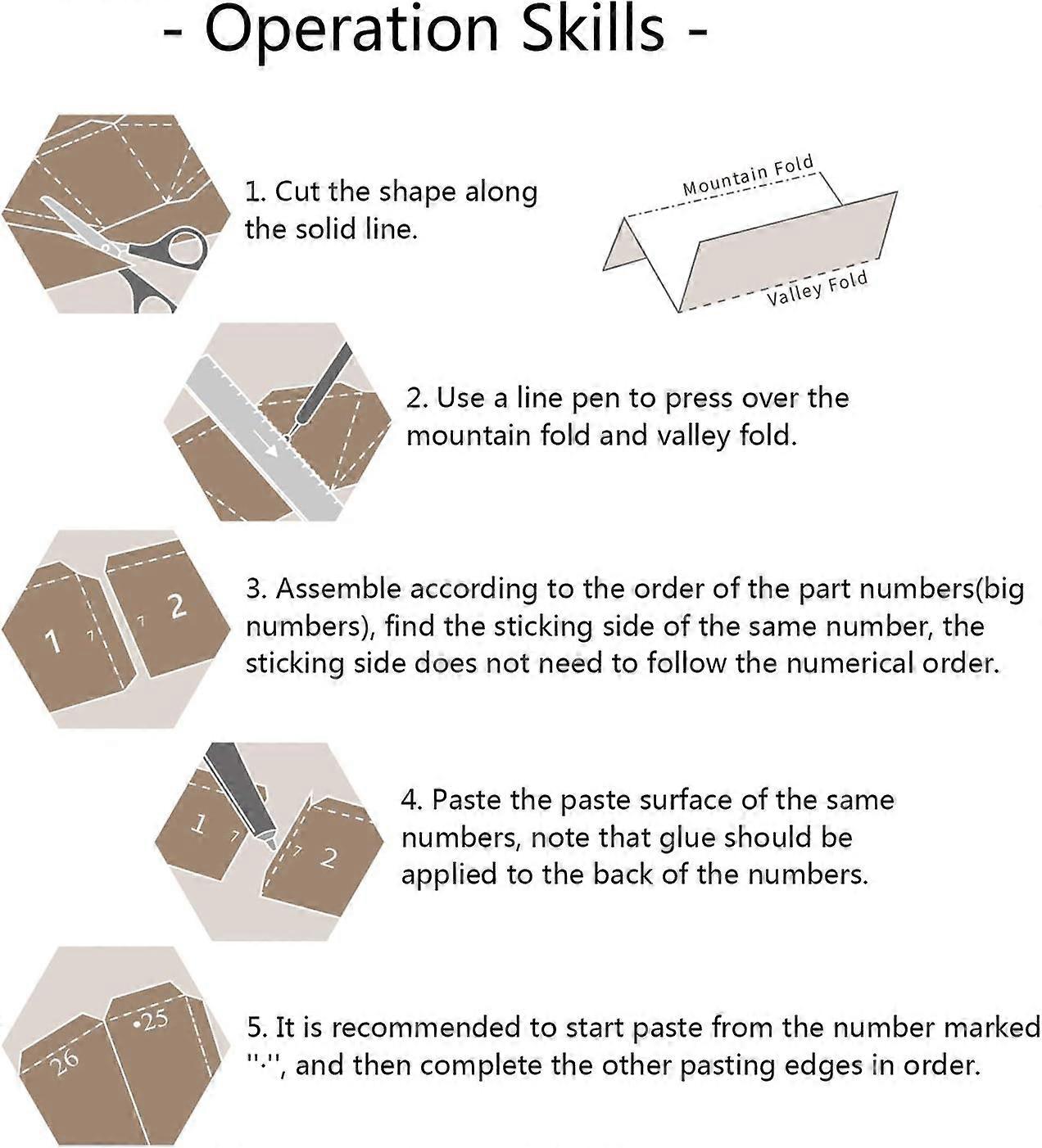 - Operation Skills -

1. Cut the shape along the solid line.

Mountain Fold

Valley Fold

2. Use a line pen to press over the mountain fold and valley fold.

1 7 7 2

3. Assemble according to the order of the part numbers(big numbers), find the sticking side of the same number, the sticking side does not need to follow the numerical order.

1 7 7 2

4. Paste the paste surface of the same numbers, note that glue should be applied to the back of the numbers.

26 •25

5. It is recommended to start paste from the number marked "·", and then complete the other pasting edges in order.