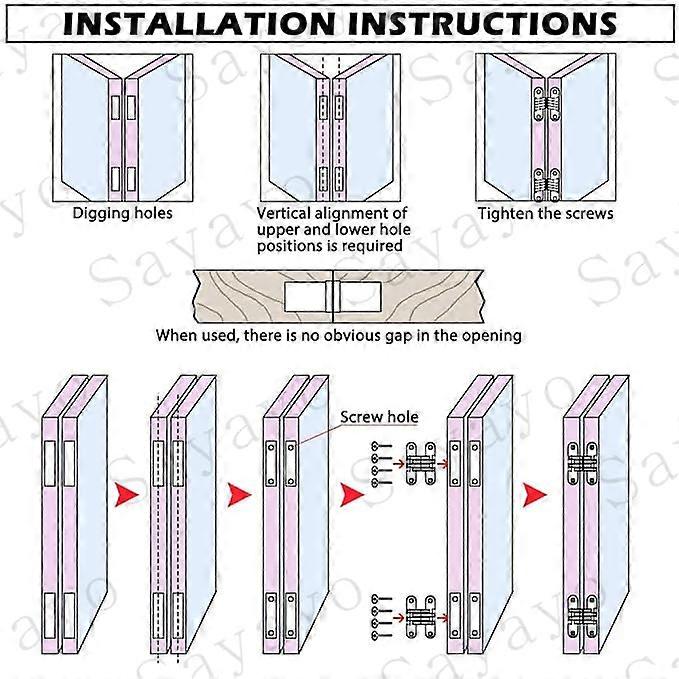 INSTALLATION INSTRUCTIONS

Digging holes

Vertical alignment of upper and lower hole positions is required

Tighten the screws

When used, there is no obvious gap in the opening

Screw hole

Sayayo