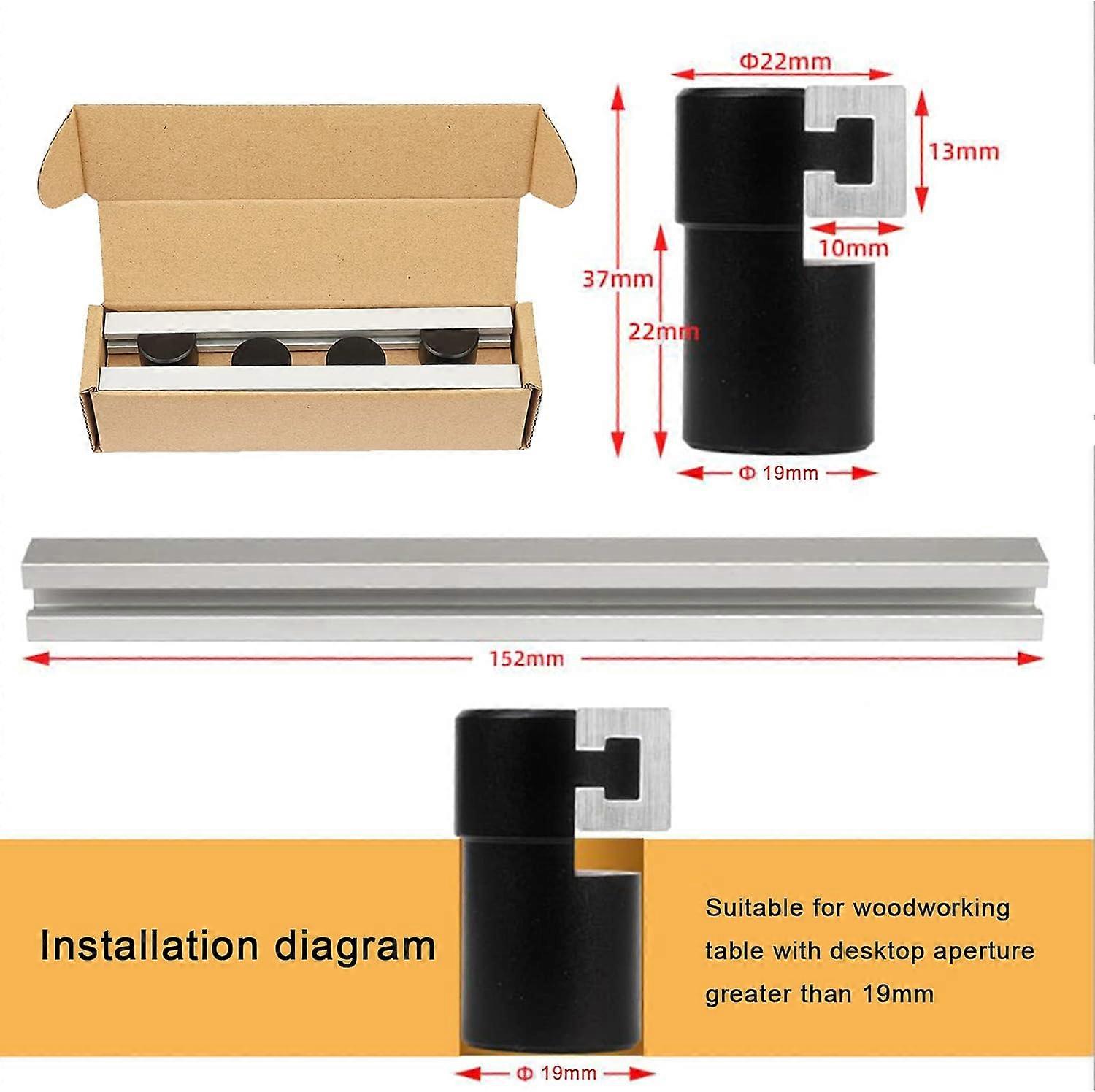 Φ22mm

13mm

10mm

37mm

22mm

Φ 19mm

152mm

Installation diagram

Suitable for woodworking table with desktop aperture greater than 19mm

Φ 19mm