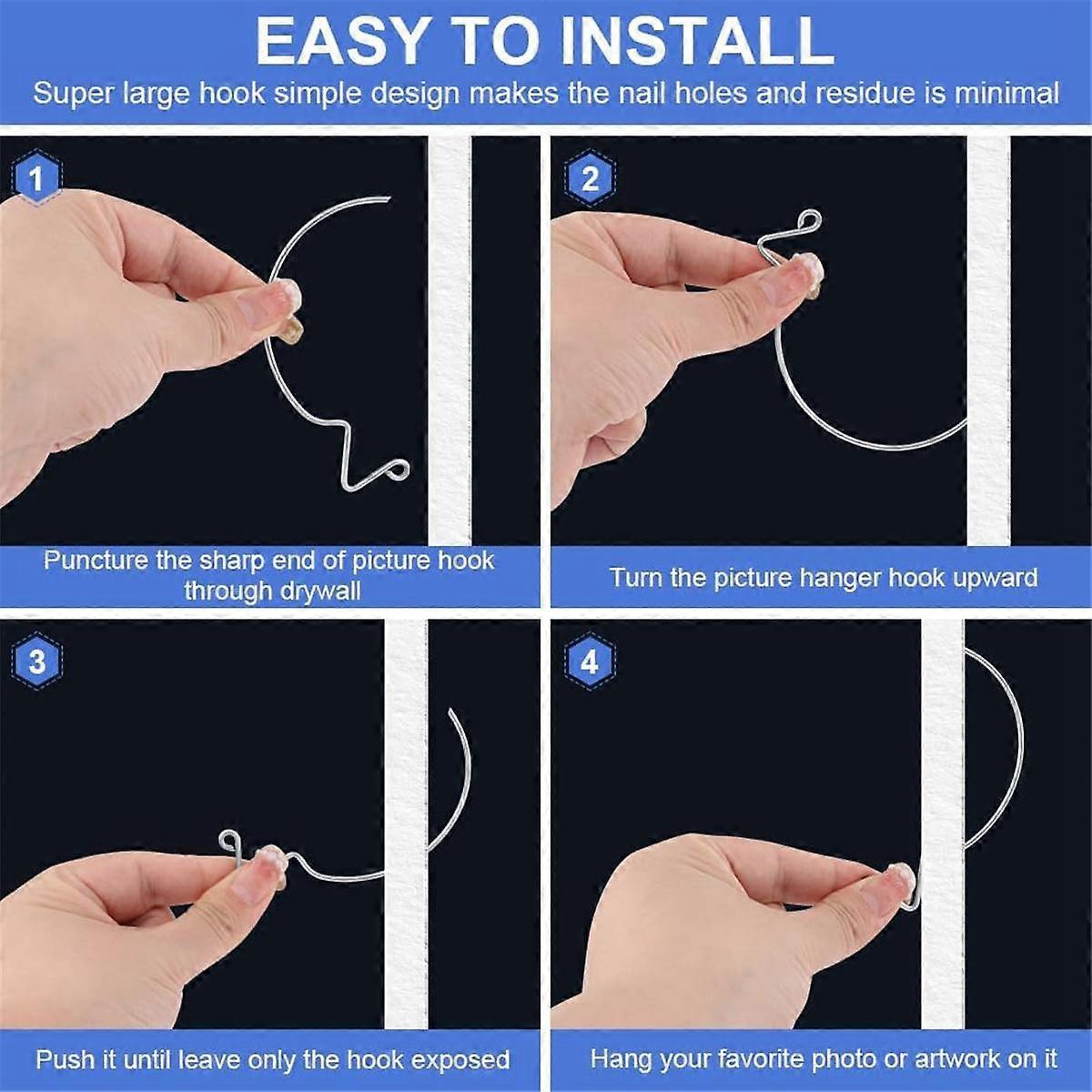 EASY TO INSTALL

Super large hook simple design makes the nail holes and residue is minimal

1

Puncture the sharp end of picture hook through drywall

2

Turn the picture hanger hook upward

3

Push it until leave only the hook exposed

4

Hang your favorite photo or artwork on it