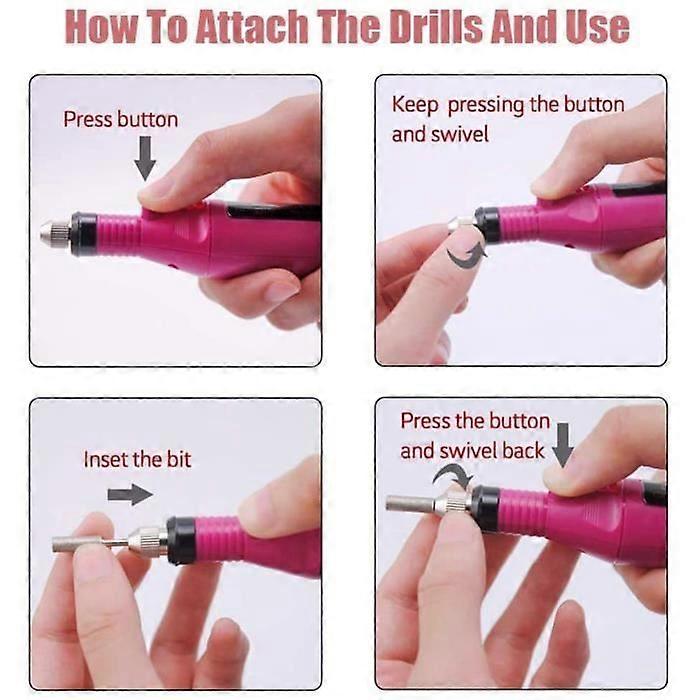 How To Attach The Drills And Use

Press button

Keep pressing the button and swivel

Inset the bit

Press the button and swivel back