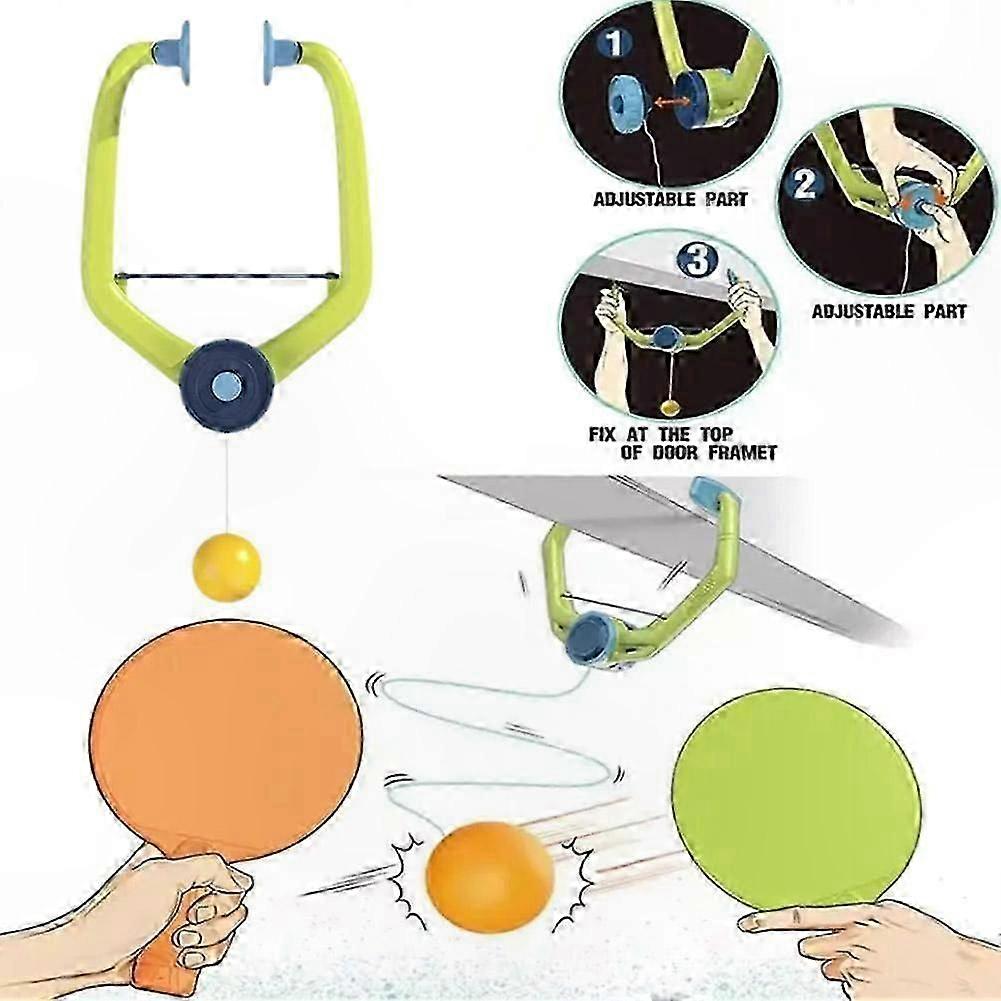 1

ADJUSTABLE PART

2

ADJUSTABLE PART

3

FIX AT THE TOP OF DOOR FRAMET