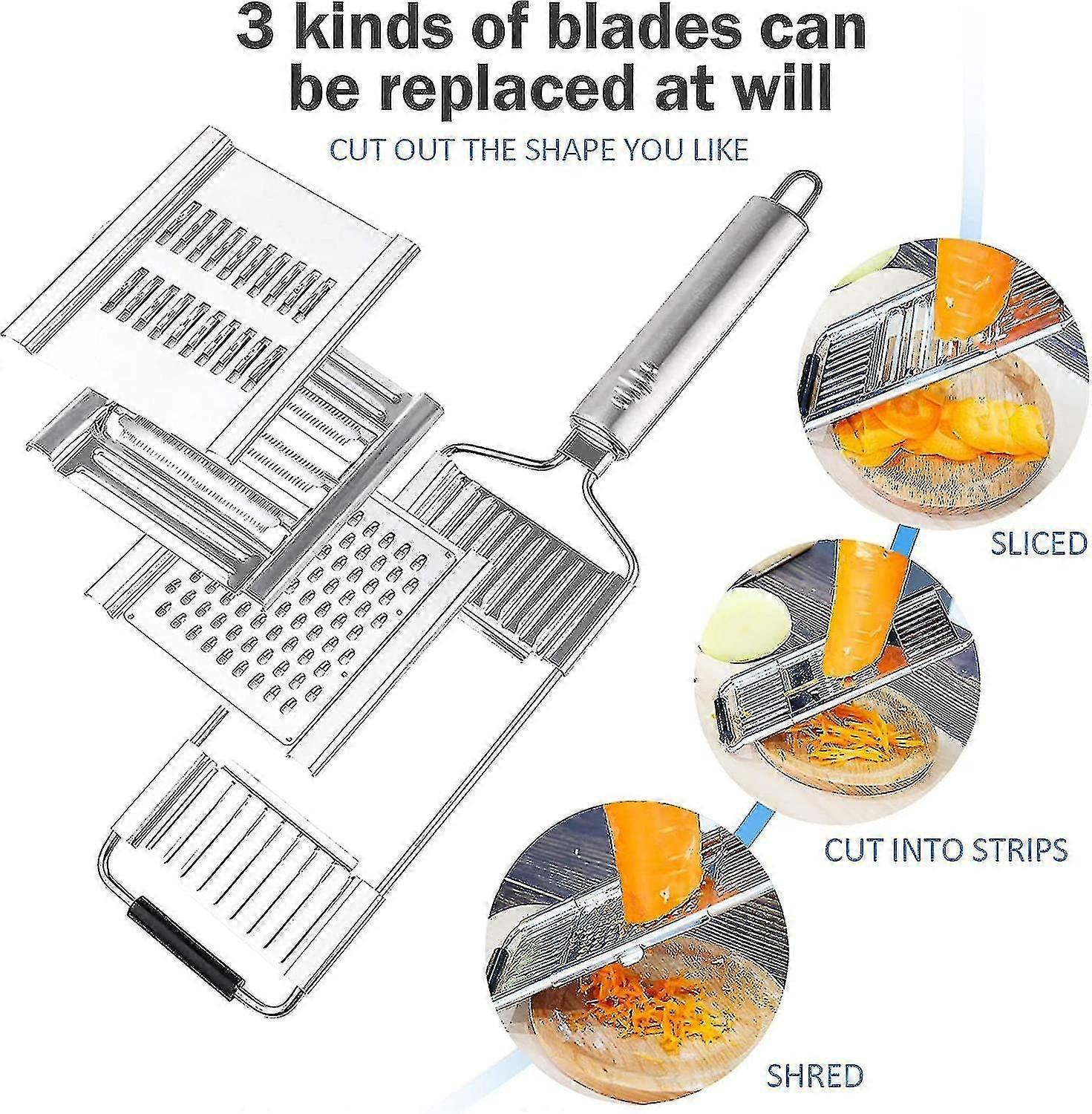 3 kinds of blades can be replaced at will

CUT OUT THE SHAPE YOU LIKE

SLICED

CUT INTO STRIPS

SHRED