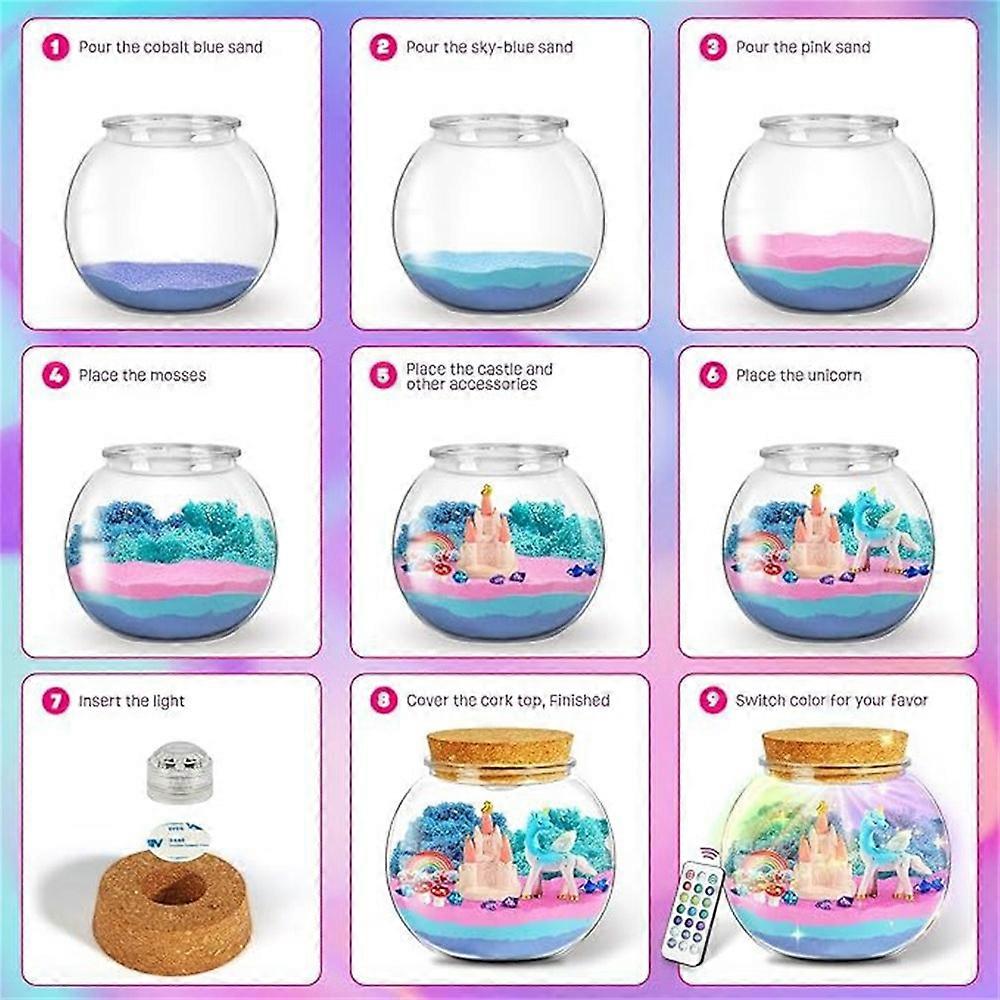 1 Pour the cobalt blue sand

2 Pour the sky-blue sand

3 Pour the pink sand

4 Place the mosses

5 Place the castle and other accessories

6 Place the unicorn

7 Insert the light

8 Cover the cork top, Finished

9 Switch color for your favor