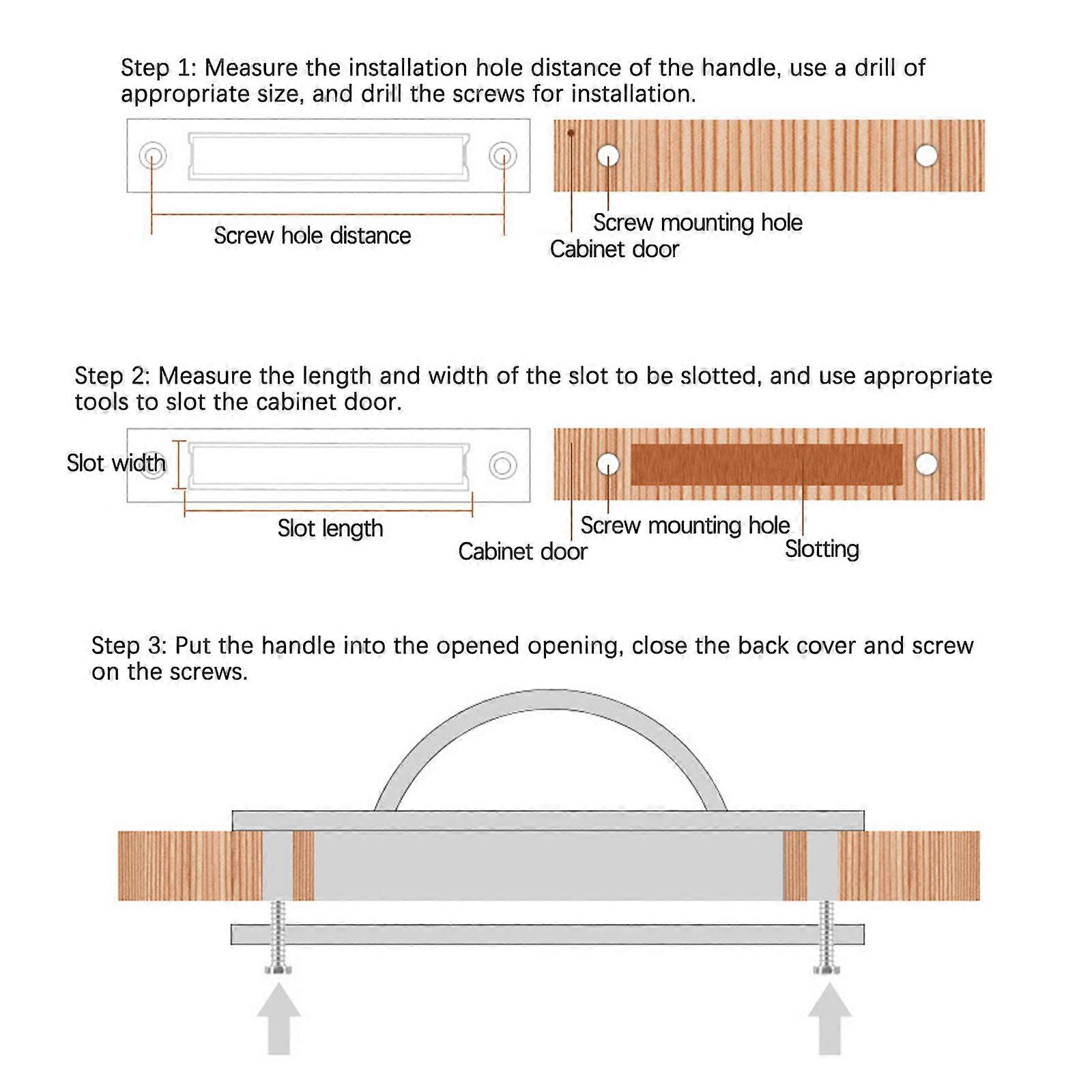 Step 1: Measure the installation hole distance of the handle, use a drill of appropriate size, and drill the screws for installation.

Screw hole distance

Screw mounting hole
Cabinet door

Step 2: Measure the length and width of the slot to be slotted, and use appropriate tools to slot the cabinet door.

Slot width

Slot length

Screw mounting hole
Cabinet door
Slotting

Step 3: Put the handle into the opened opening, close the back cover and screw on the screws.