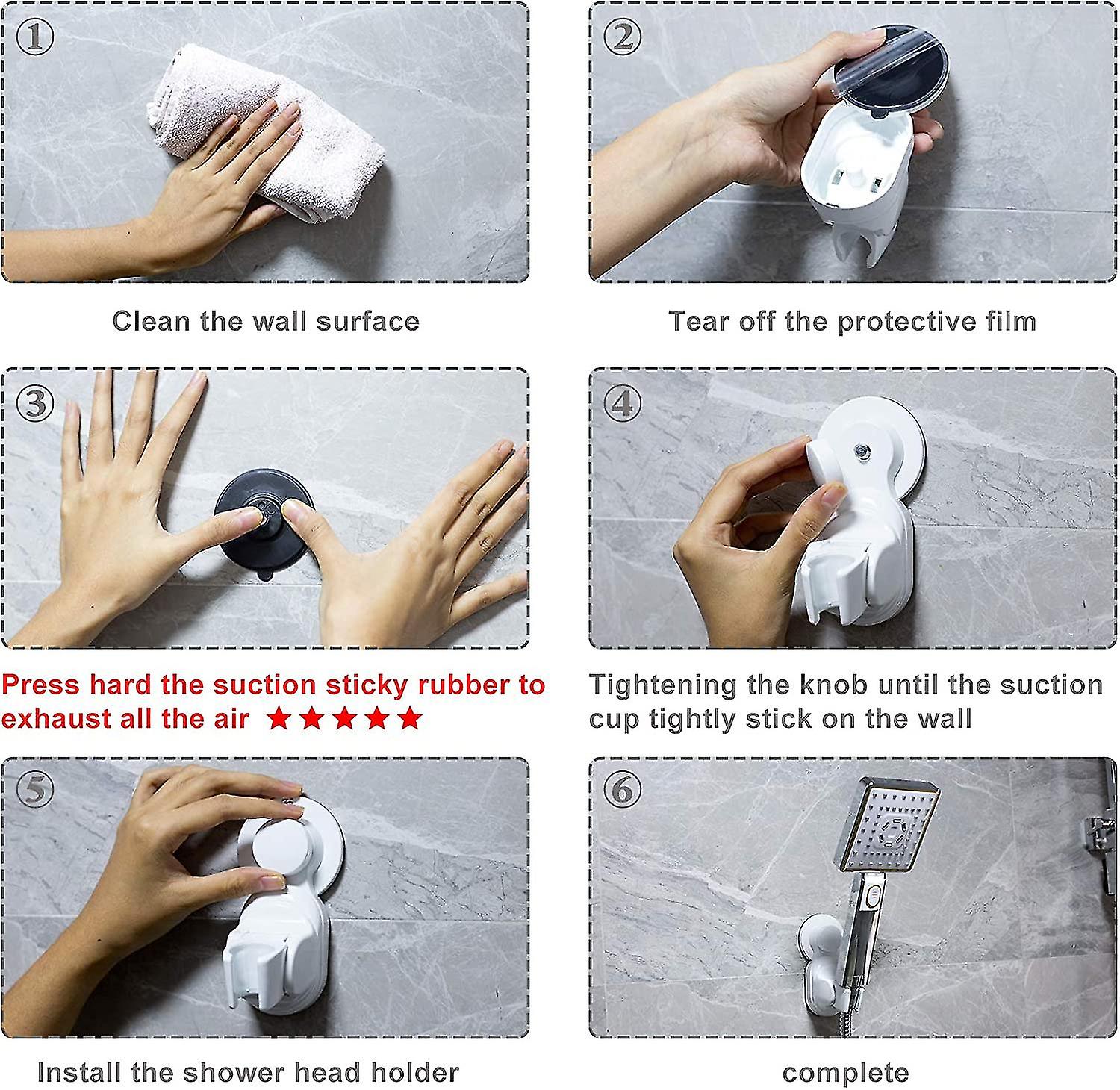 ①

Clean the wall surface

②

Tear off the protective film

③

Press hard the suction sticky rubber to exhaust all the air ★★★★★

④

Tightening the knob until the suction cup tightly stick on the wall

⑤

Install the shower head holder

⑥

complete