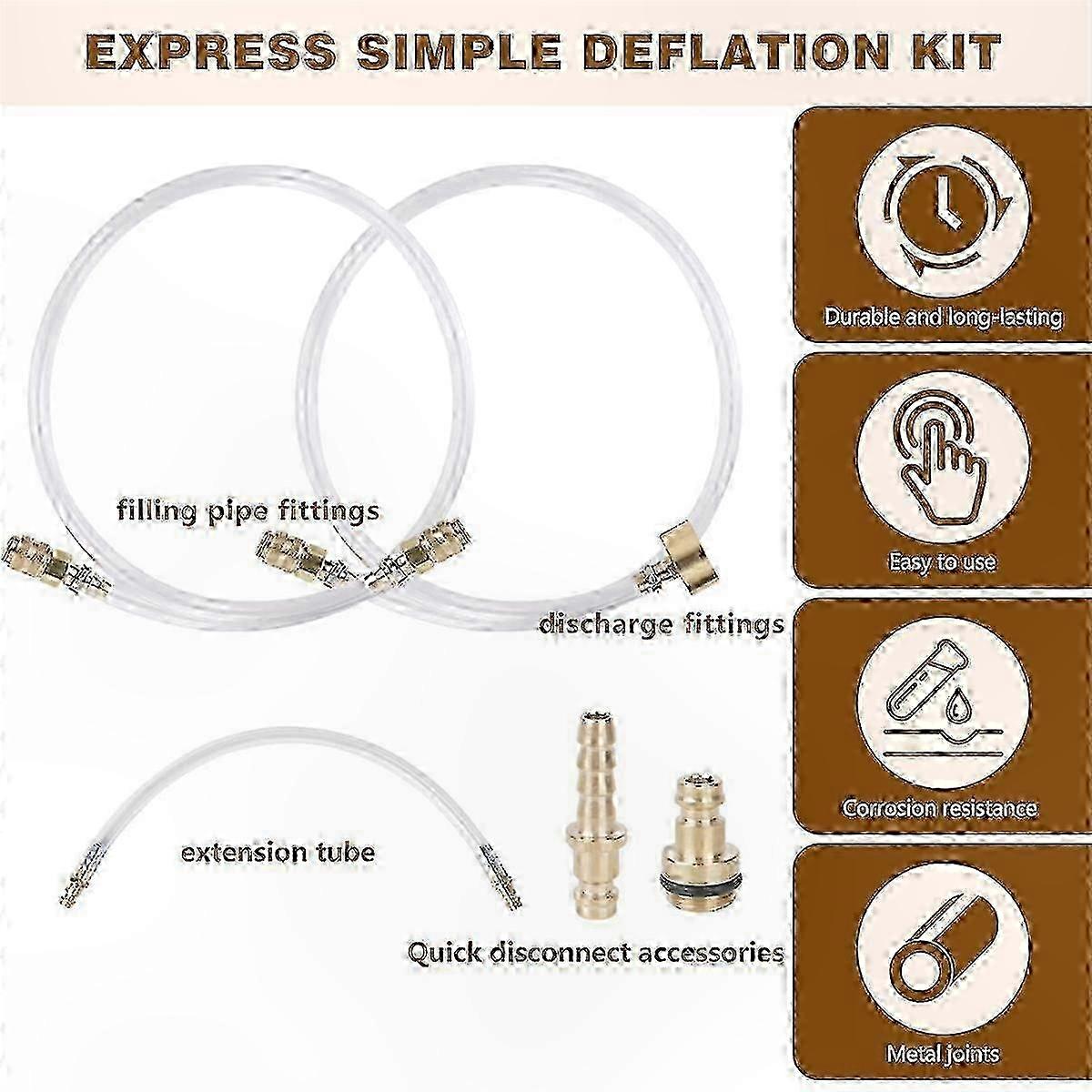 EXPRESS SIMPLE DEFLATION KIT

filling pipe fittings

discharge fittings

extension tube

Quick disconnect accessories

Durable and long-lasting

Easy to use

Corrosion resistance

Metal joints