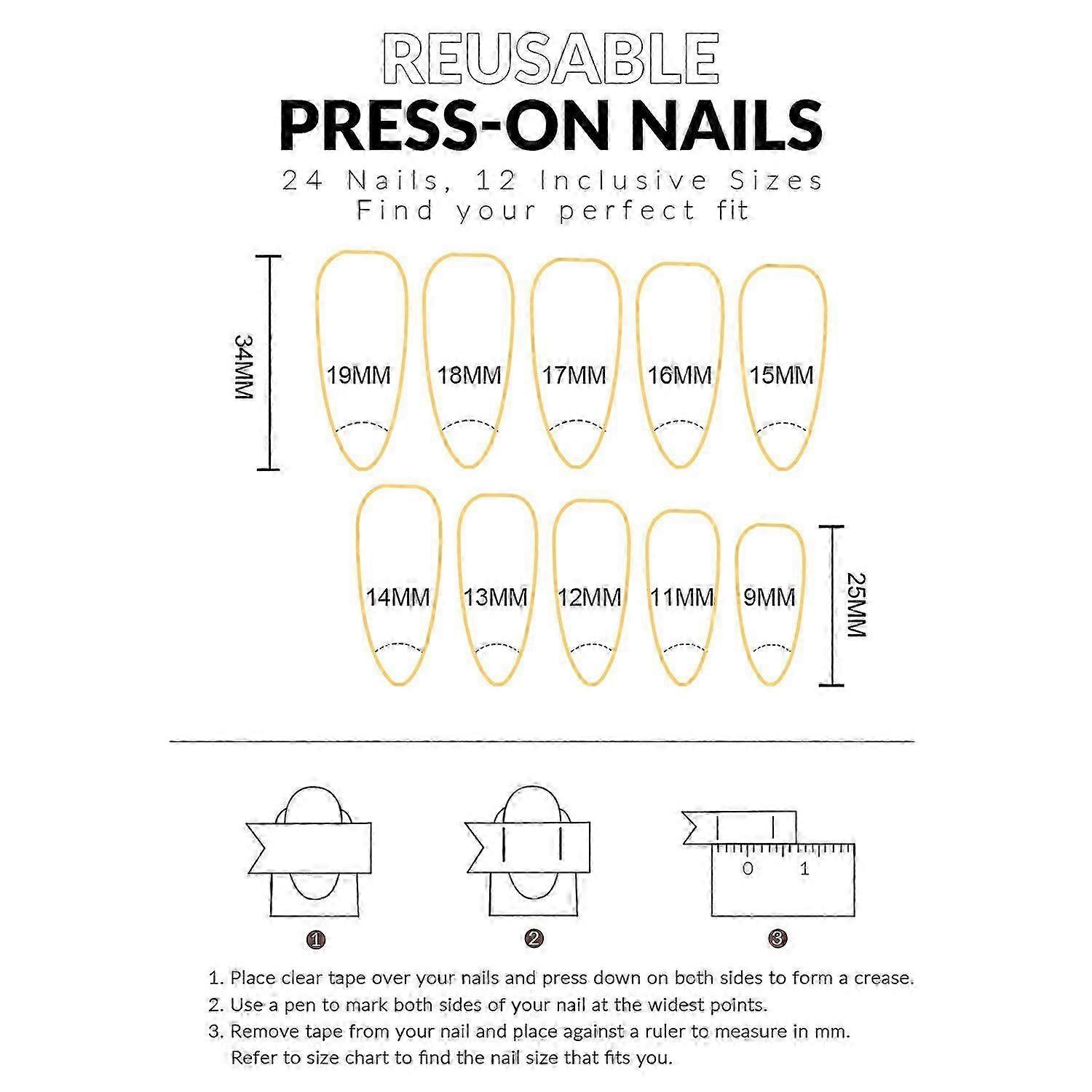 REUSABLE
PRESS-ON NAILS
24 Nails, 12 Inclusive Sizes
Find your perfect fit

34MM

19MM 18MM 17MM 16MM 15MM

14MM 13MM 12MM 11MM 9MM

25MM

0 1

1 2 3

1. Place clear tape over your nails and press down on both sides to form a crease.
2. Use a pen to mark both sides of your nail at the widest points.
3. Remove tape from your nail and place against a ruler to measure in mm. Refer to size chart to find the nail size that fits you.