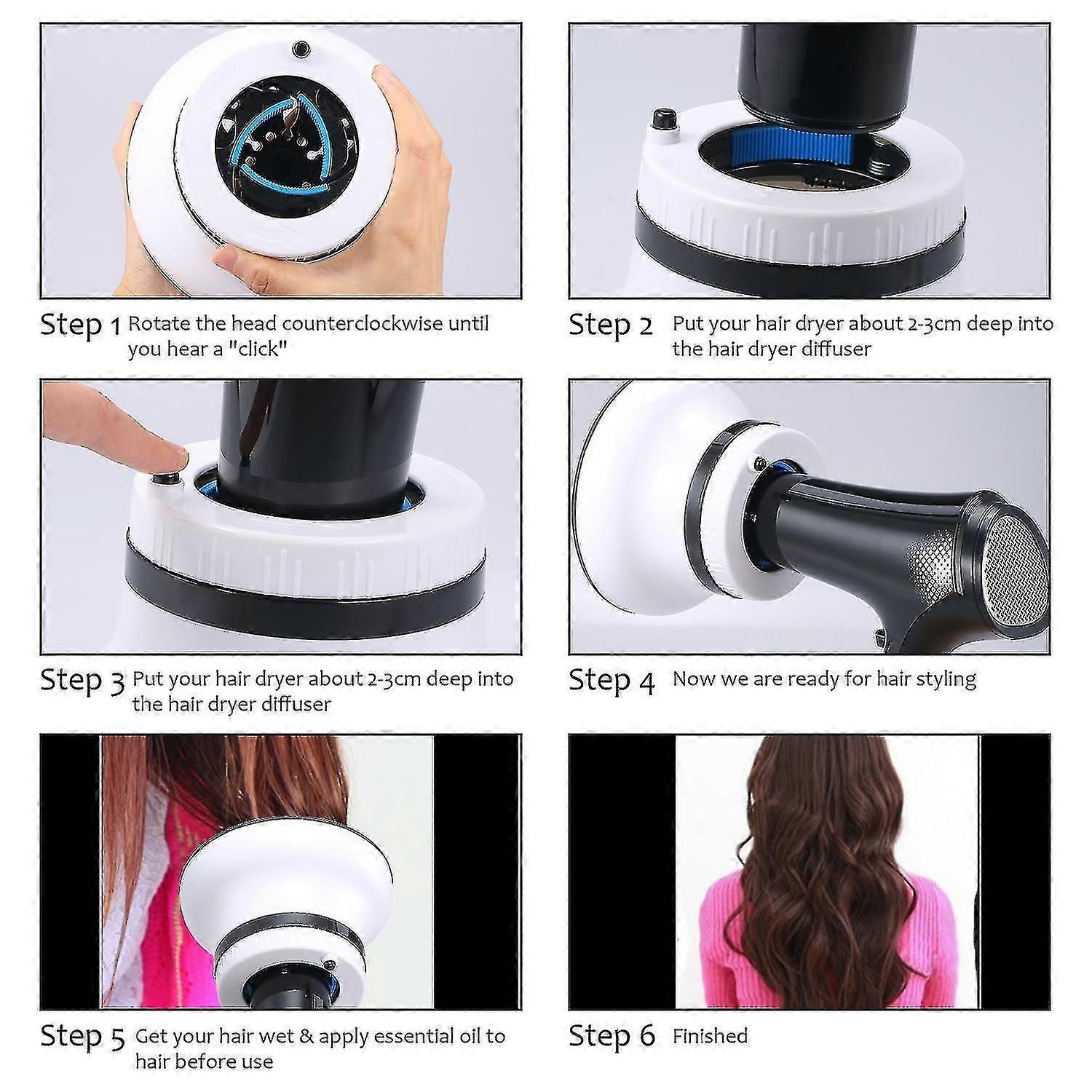 Step 1 Rotate the head counterclockwise until you hear a "click"

Step 2 Put your hair dryer about 2-3cm deep into the hair dryer diffuser

Step 3 Put your hair dryer about 2-3cm deep into the hair dryer diffuser

Step 4 Now we are ready for hair styling

Step 5 Get your hair wet & apply essential oil to hair before use

Step 6 Finished