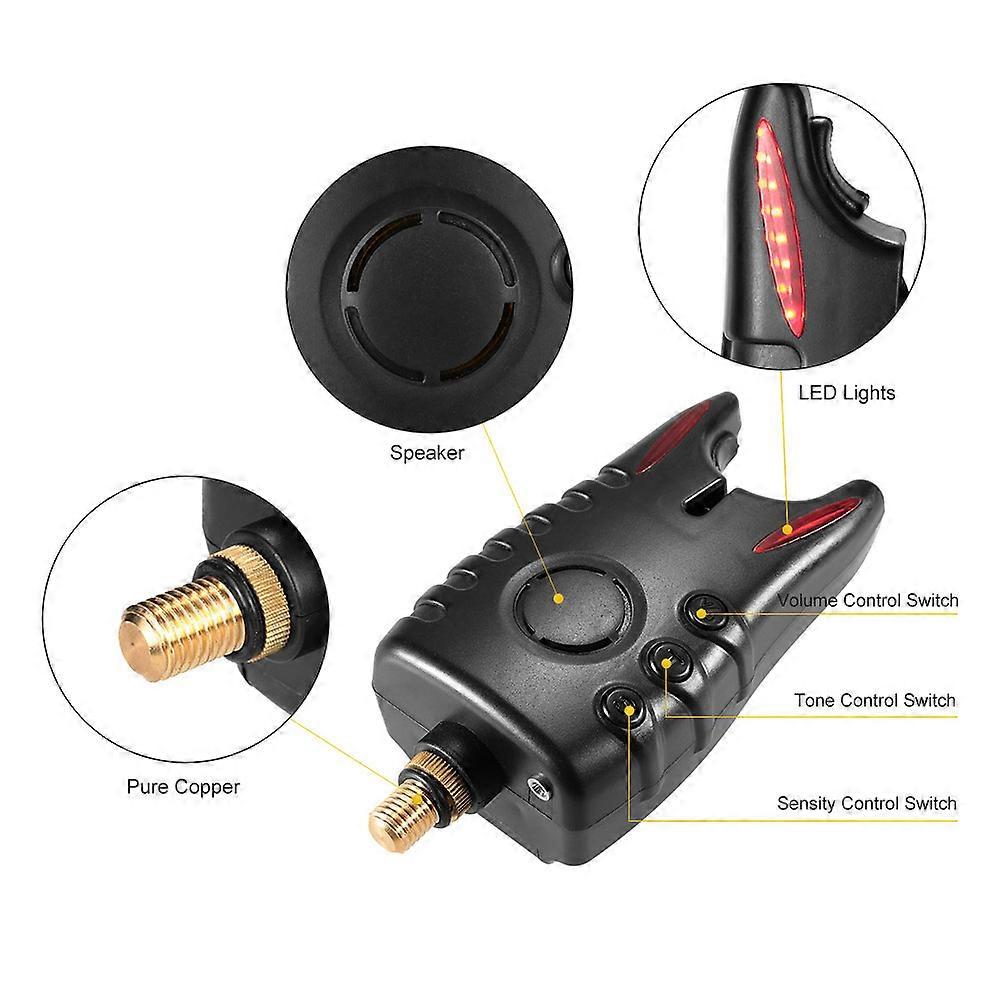 LED Lights

Speaker

Volume Control Switch

Tone Control Switch

Pure Copper

Sensity Control Switch