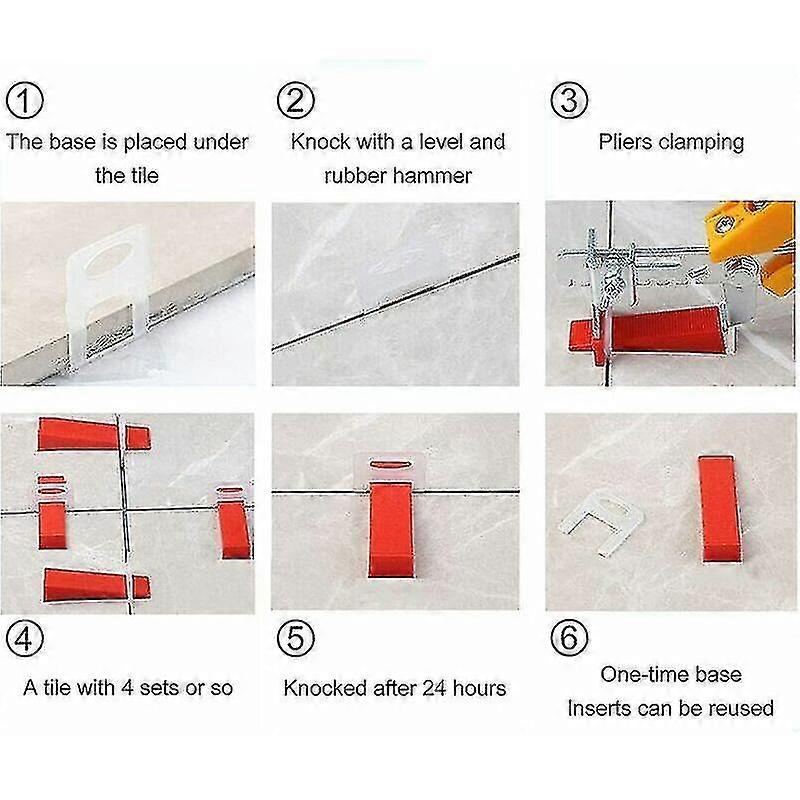 ①
The base is placed under the tile

②
Knock with a level and rubber hammer

③
Pliers clamping

④
A tile with 4 sets or so

⑤
Knocked after 24 hours

⑥
One-time base
Inserts can be reused