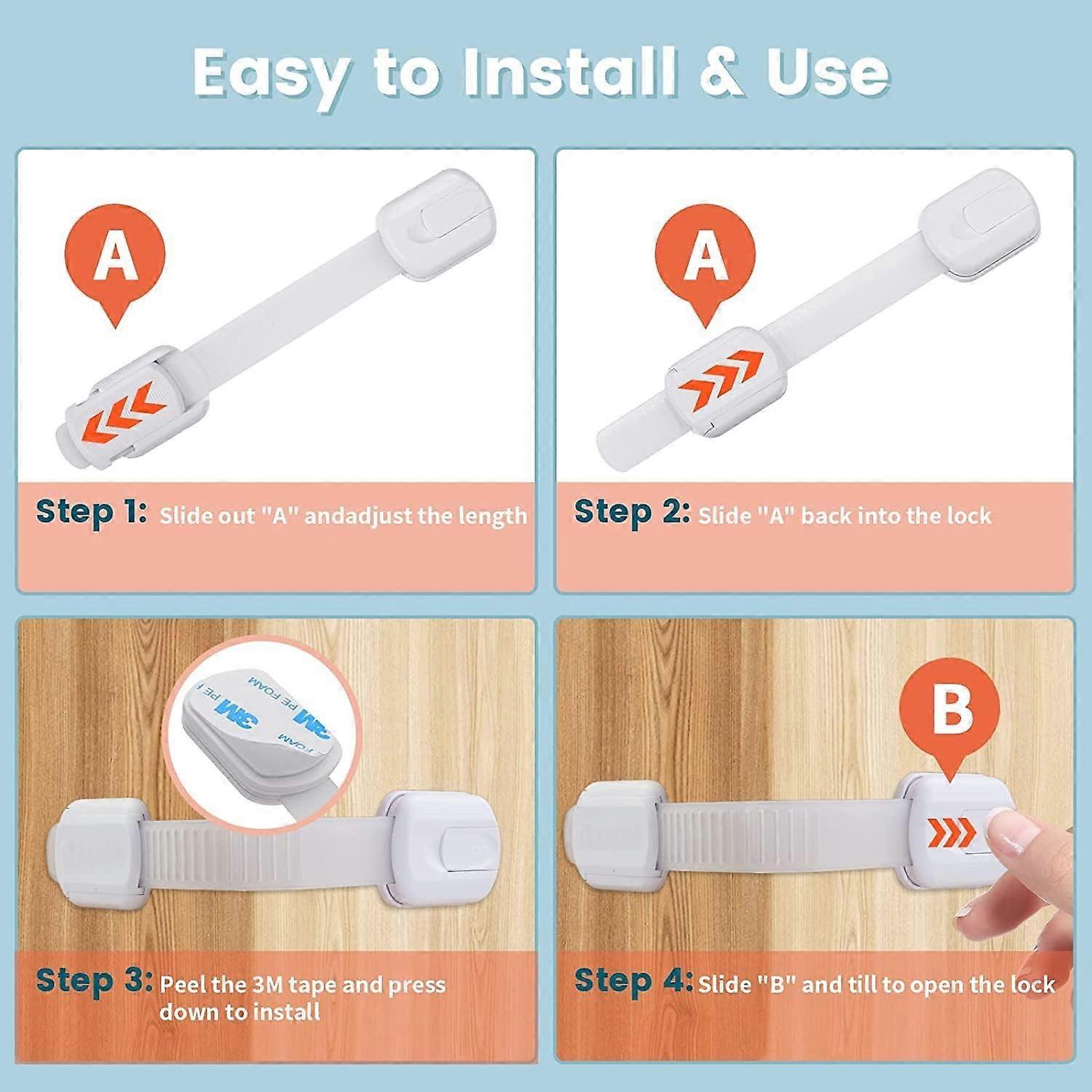 Easy to Install & Use

A

Step 1: Slide out "A" andadjust the length

A

Step 2: Slide "A" back into the lock

3M PE FOAM 3M PE FOAM

Step 3: Peel the 3M tape and press down to install

B

Step 4: Slide "B" and till to open the lock