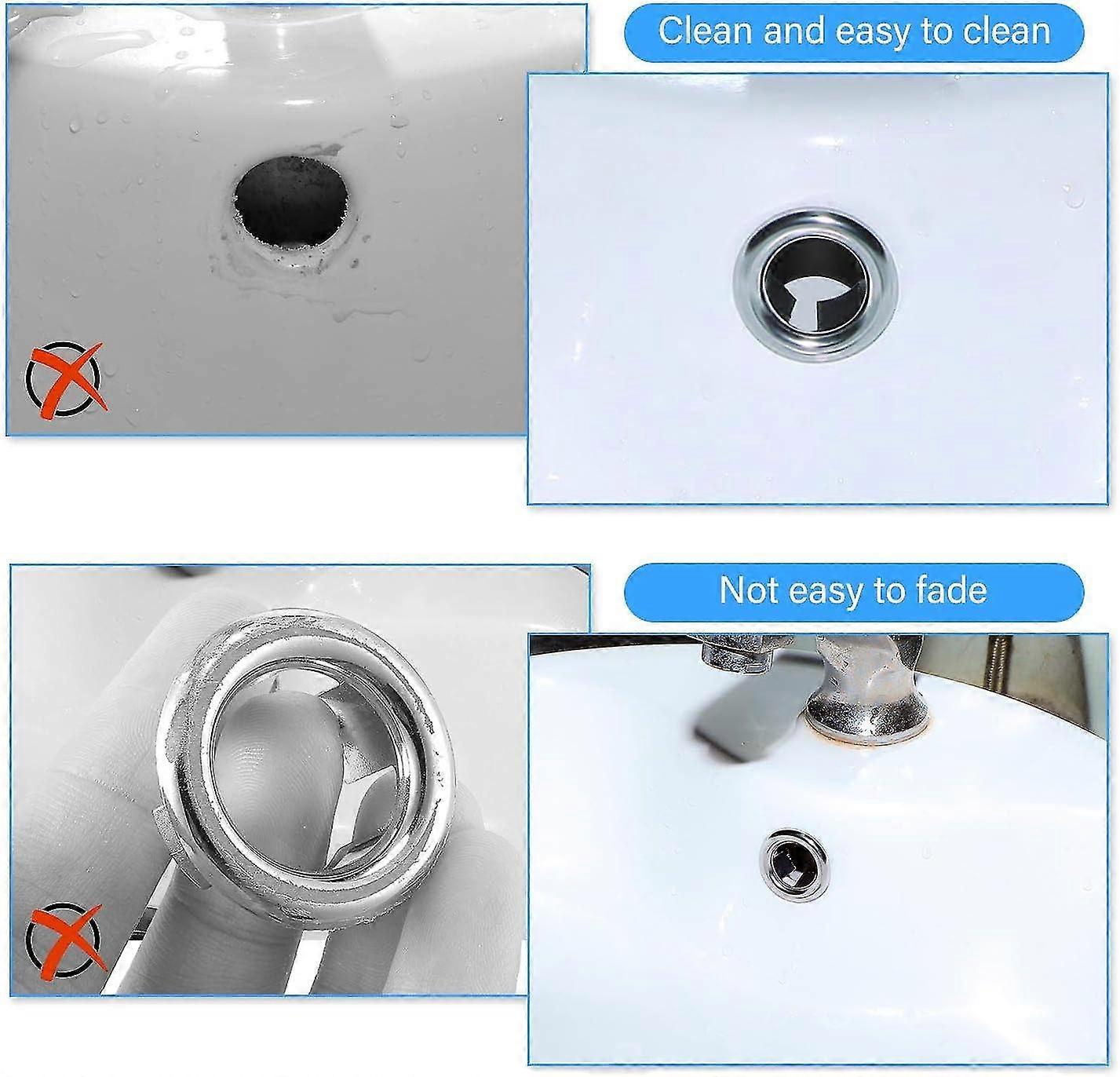 Clean and easy to clean

Not easy to fade