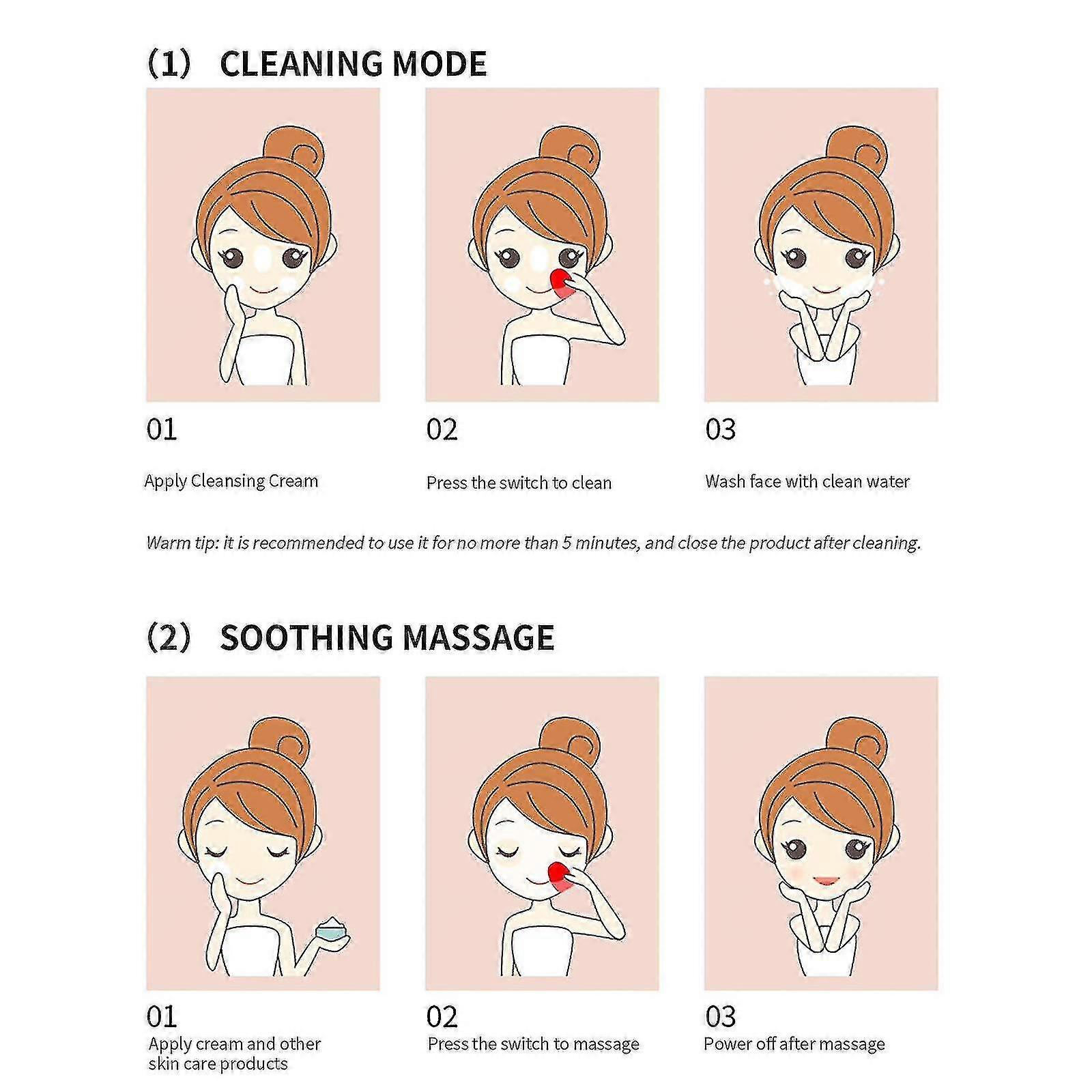 (1) CLEANING MODE

01

Apply Cleansing Cream

02

Press the switch to clean

03

Wash face with clean water

Warm tip: it is recommended to use it for no more than 5 minutes, and close the product after cleaning.

(2) SOOTHING MASSAGE

01

Apply cream and other skin care products

02

Press the switch to massage

03

Power off after massage