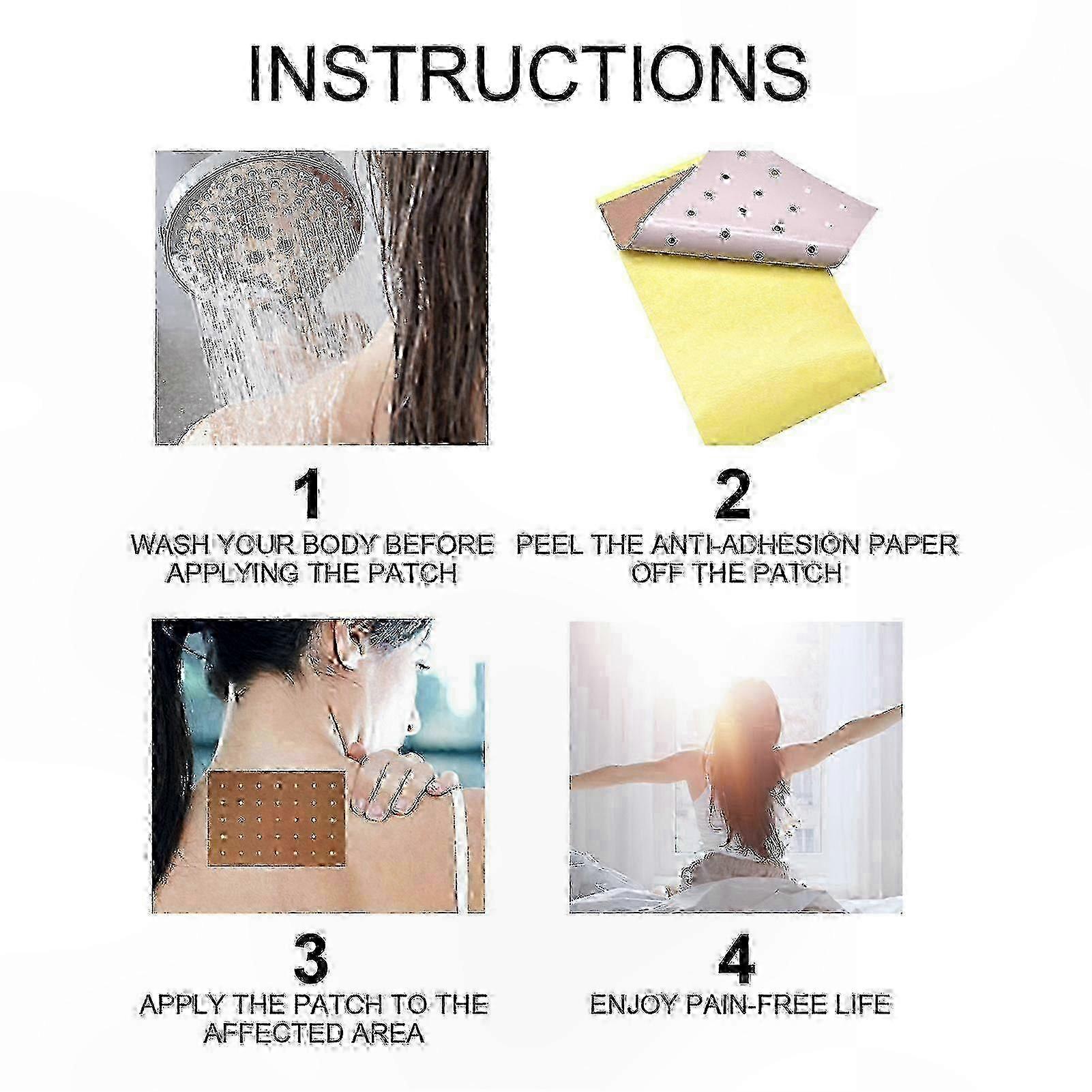 INSTRUCTIONS

1
WASH YOUR BODY BEFORE APPLYING THE PATCH

2
PEEL THE ANTI-ADHESION PAPER OFF THE PATCH

3
APPLY THE PATCH TO THE AFFECTED AREA

4
ENJOY PAIN-FREE LIFE