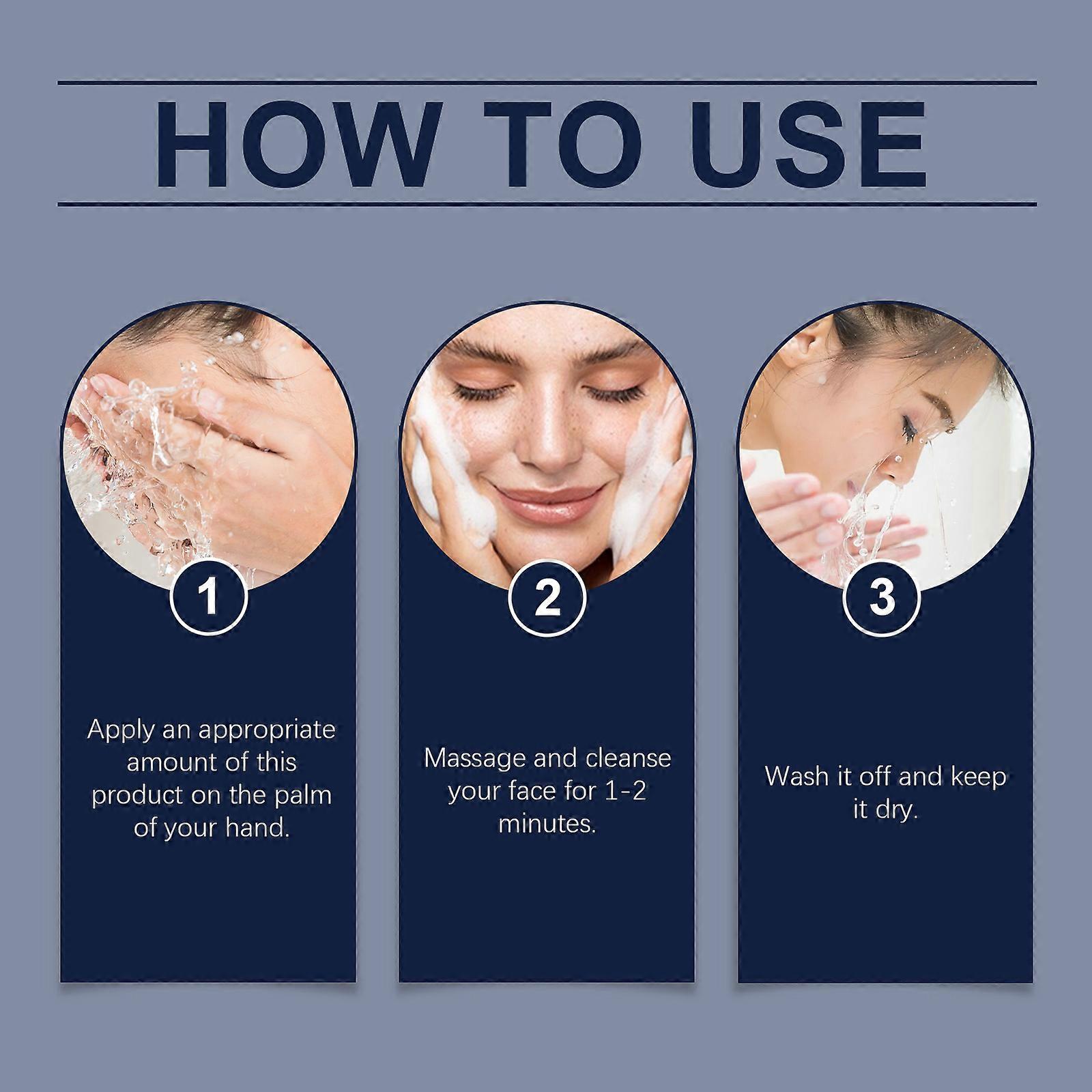 HOW TO USE

1

Apply an appropriate amount of this product on the palm of your hand.

2

Massage and cleanse your face for 1-2 minutes.

3

Wash it off and keep it dry.