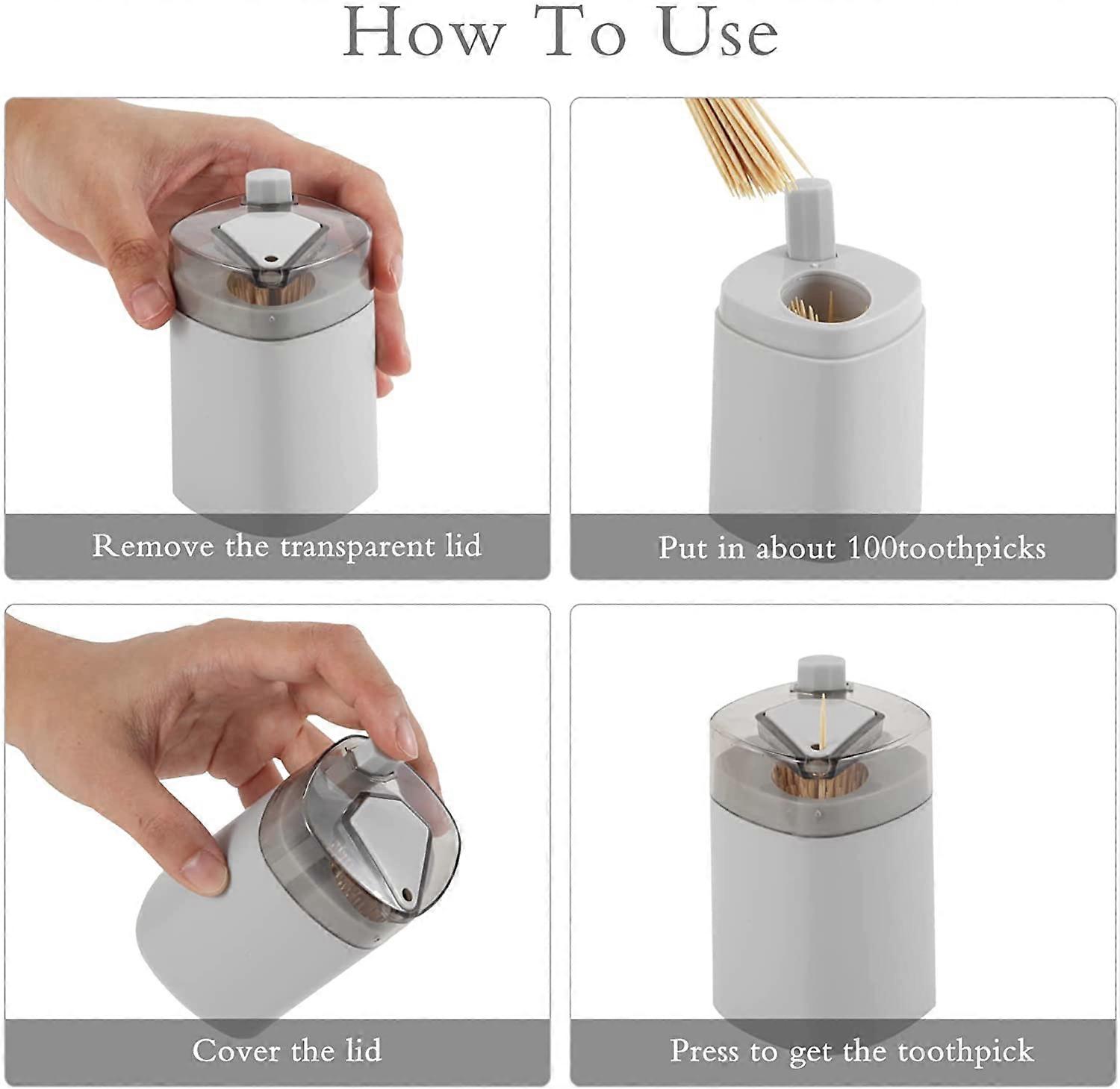 How To Use

Remove the transparent lid

Put in about 100toothpicks

Cover the lid

Press to get the toothpick