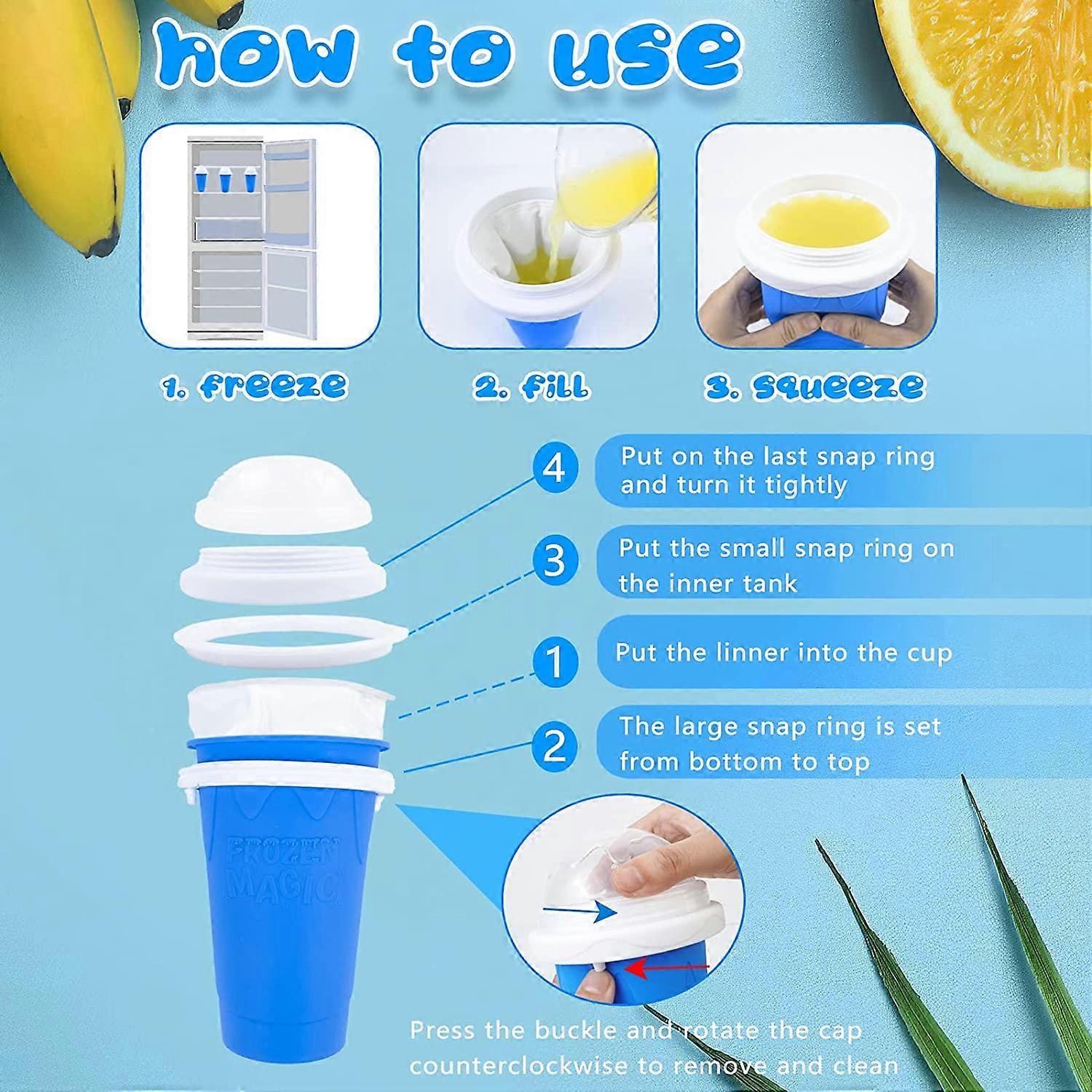 how to use

1. freeze

2. fill

3. squeeze

4 Put on the last snap ring and turn it tightly

3 Put the small snap ring on the inner tank

1 Put the linner into the cup

2 The large snap ring is set from bottom to top

FROZEN MAGIC

Press the buckle and rotate the cap counterclockwise to remove and clean