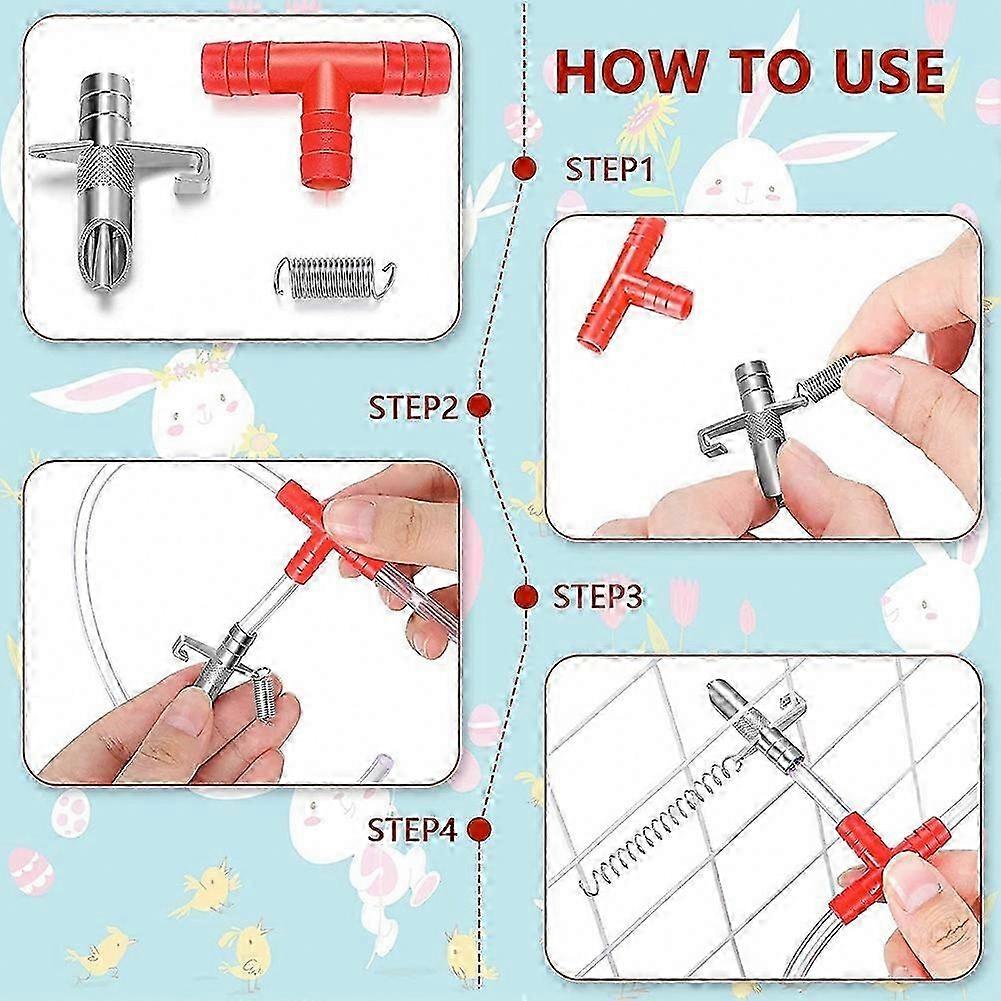 HOW TO USE

STEP1

STEP2

STEP3

STEP4