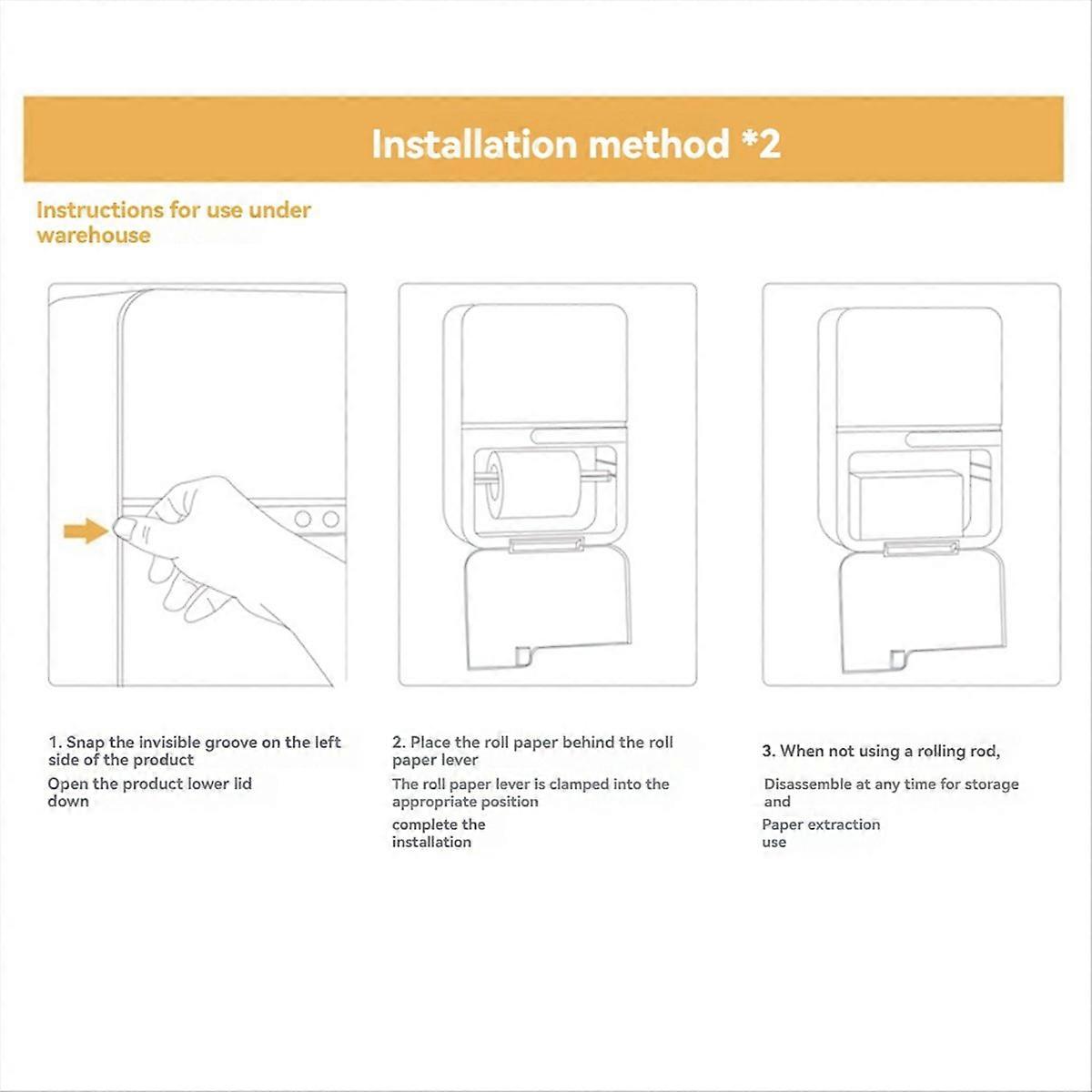 Installation method *2

Instructions for use under warehouse

1. Snap the invisible groove on the left side of the product

Open the product lower lid down

2. Place the roll paper behind the roll paper lever

The roll paper lever is clamped into the appropriate position

complete the installation

3. When not using a rolling rod,

Disassemble at any time for storage and

Paper extraction use