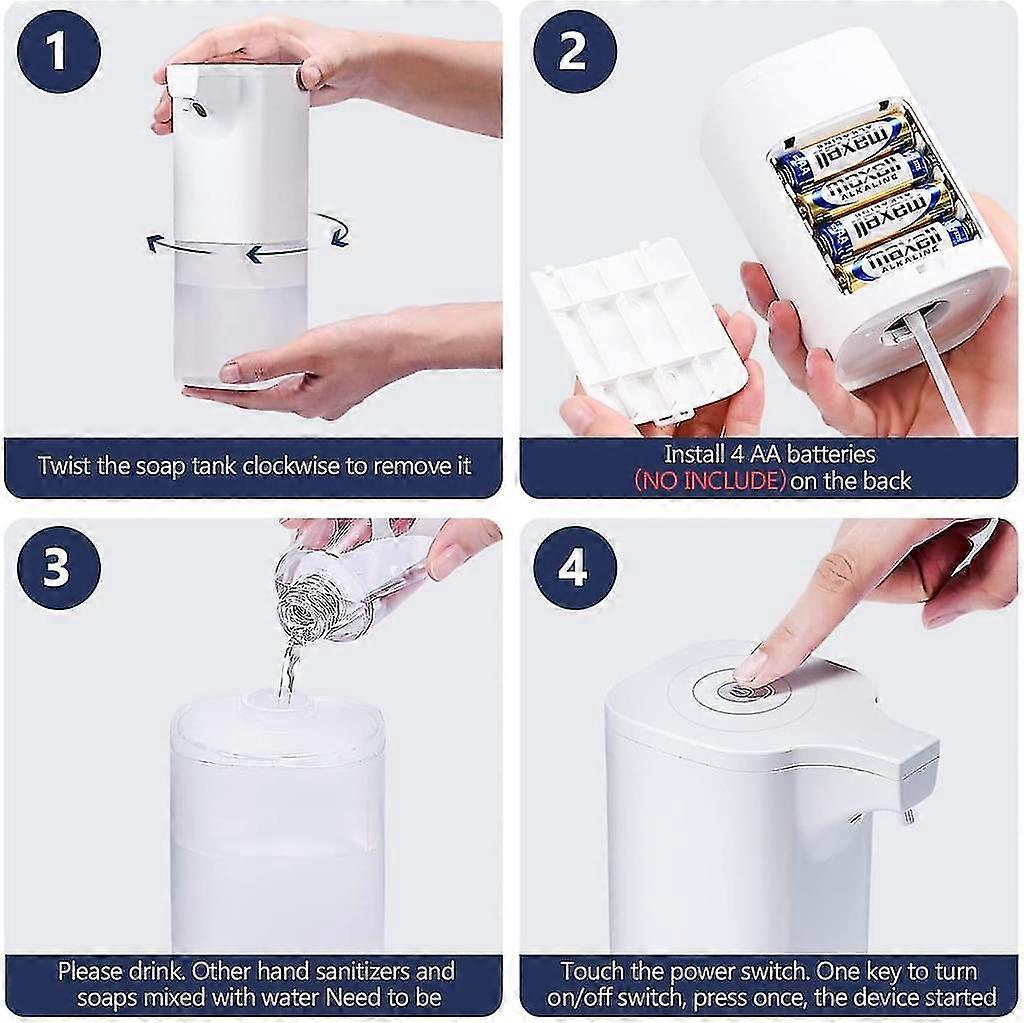 1

Twist the soap tank clockwise to remove it

2

maxell ALKALINE

maxell ALKALINE

maxell ALKALINE

maxell ALKALINE

Install 4 AA batteries (NO INCLUDE) on the back

3

Please drink. Other hand sanitizers and soaps mixed with water Need to be

4

Touch the power switch. One key to turn on/off switch, press once, the device started