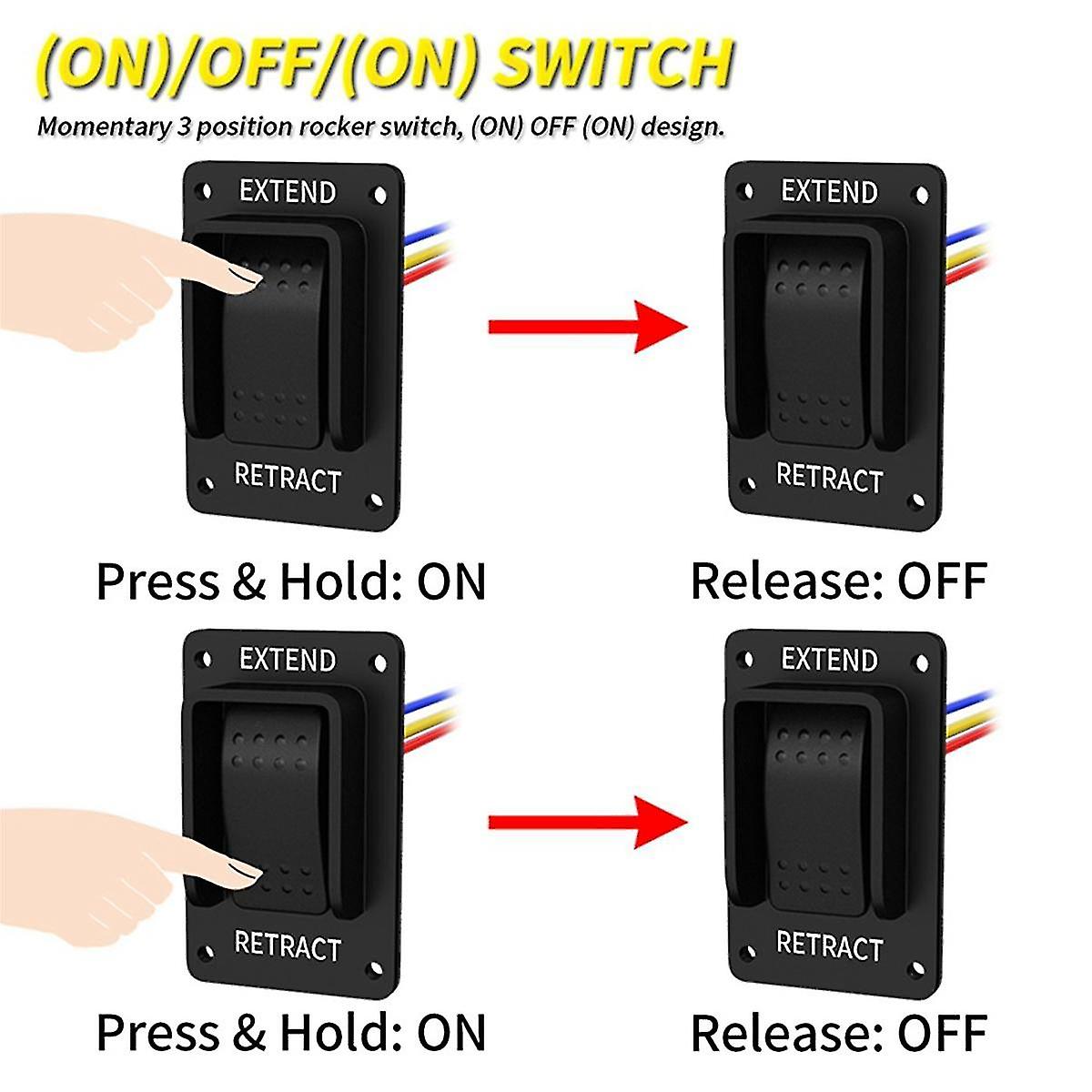 (ON)/OFF/(ON) SWITCH

Momentary 3 position rocker switch, (ON) OFF (ON) design.

EXTEND

RETRACT

EXTEND

RETRACT

Press & Hold: ON

Release: OFF

EXTEND

RETRACT

EXTEND

RETRACT

Press & Hold: ON

Release: OFF