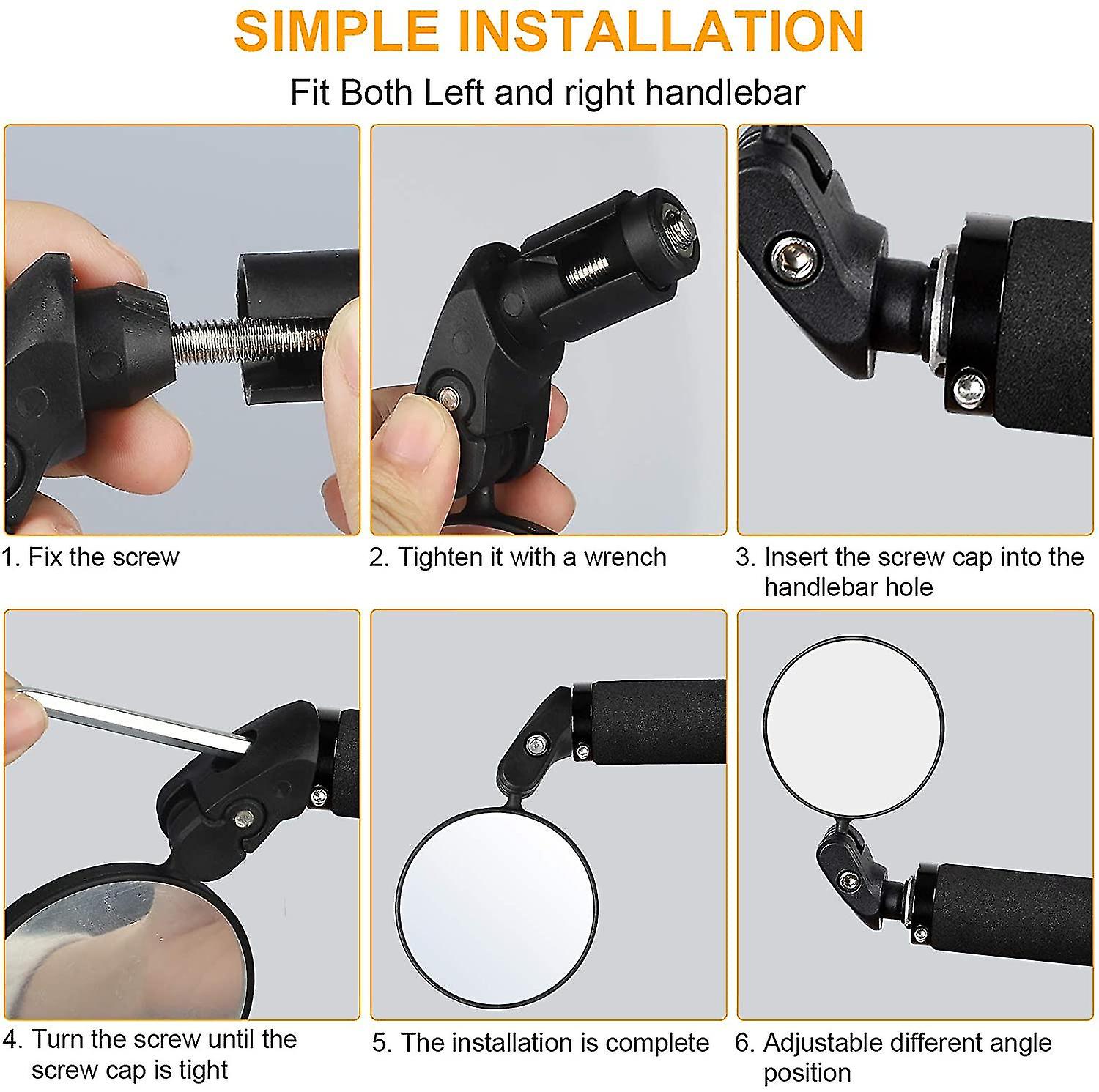 SIMPLE INSTALLATION

Fit Both Left and right handlebar

1. Fix the screw

2. Tighten it with a wrench

3. Insert the screw cap into the handlebar hole

4. Turn the screw until the screw cap is tight

5. The installation is complete

6. Adjustable different angle position