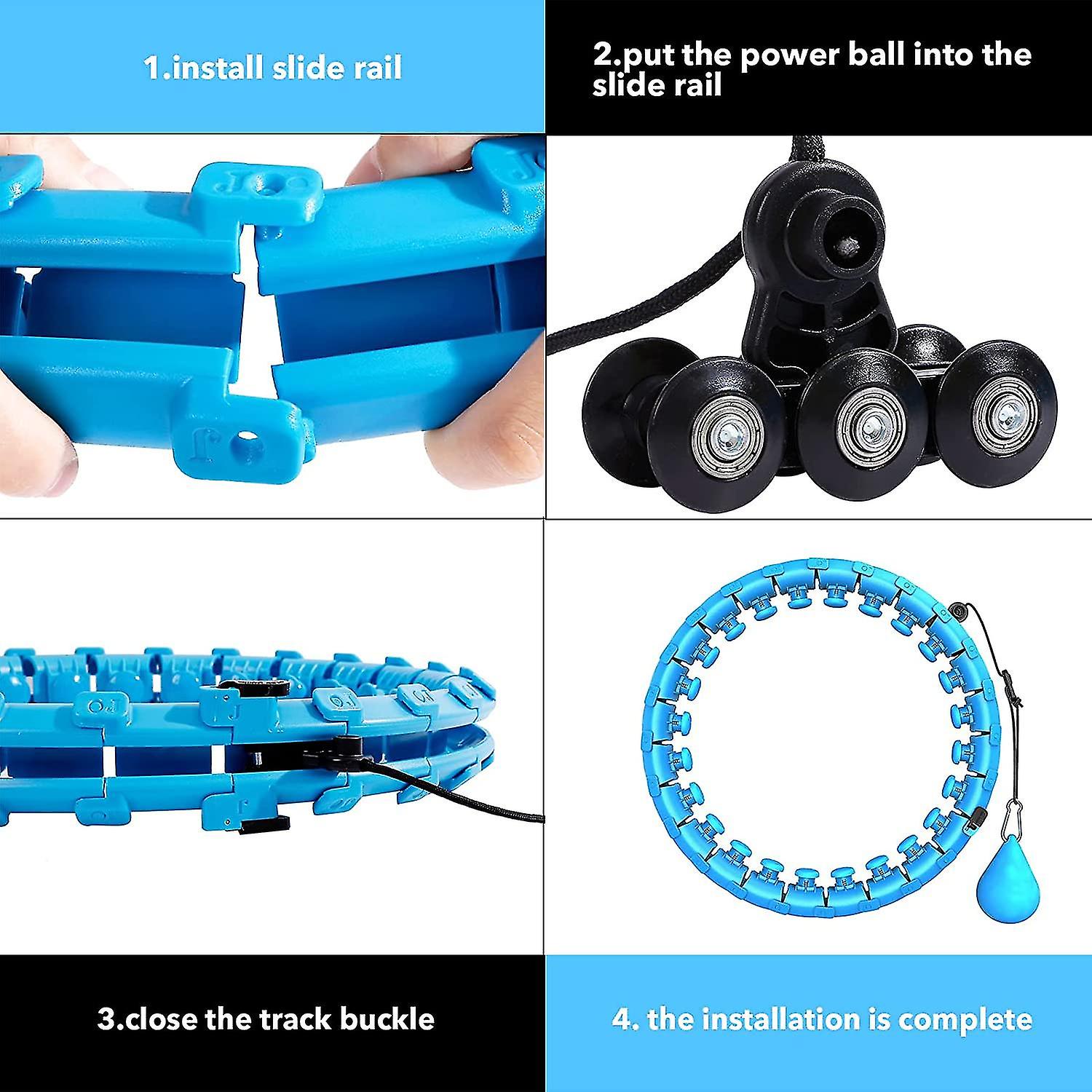 1.install slide rail

2.put the power ball into the slide rail

3.close the track buckle

4. the installation is complete