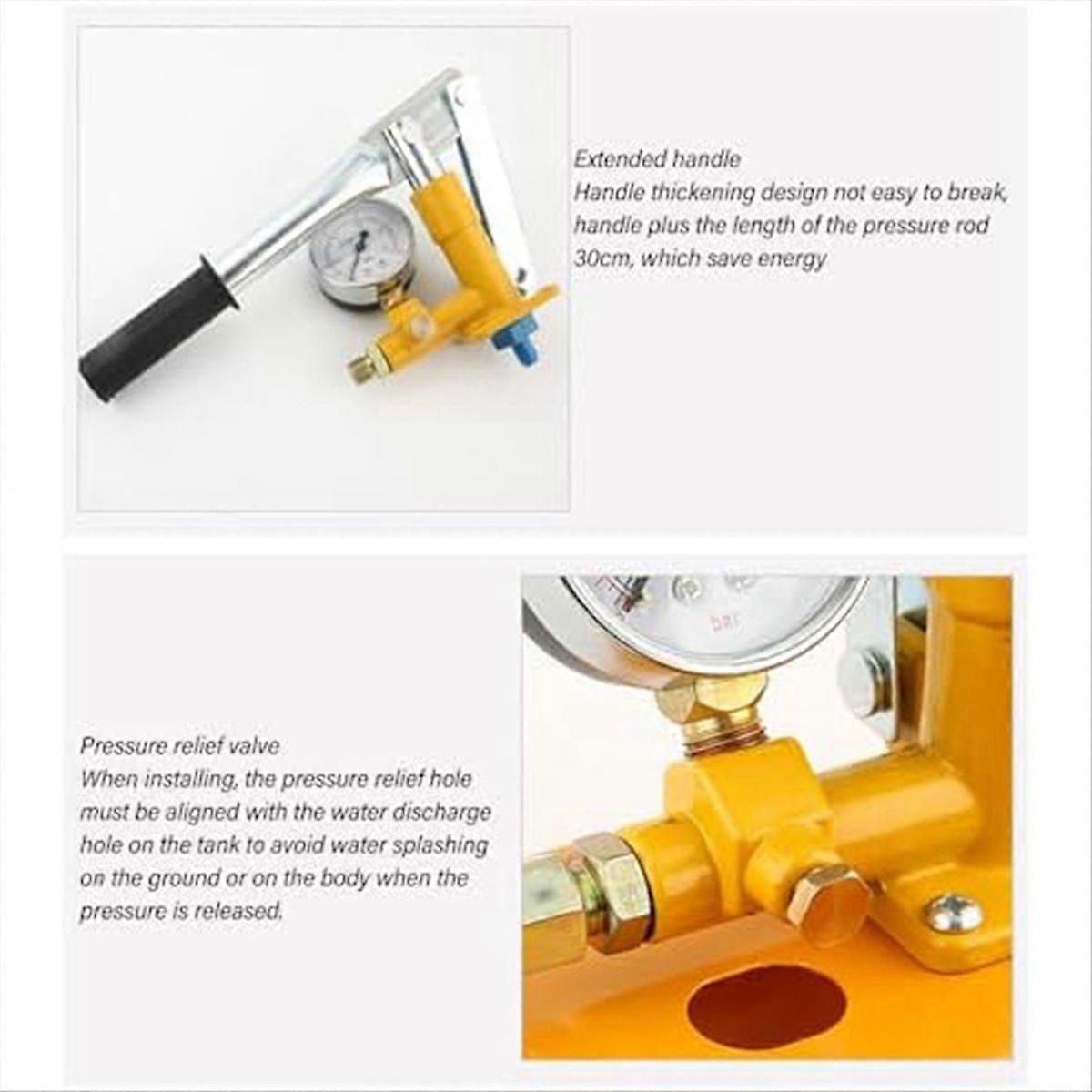 Extended handle
Handle thickening design not easy to break, handle plus the length of the pressure rod 30cm, which save energy

bar

Pressure relief valve
When installing, the pressure relief hole must be aligned with the water discharge hole on the tank to avoid water splashing on the ground or on the body when the pressure is released.