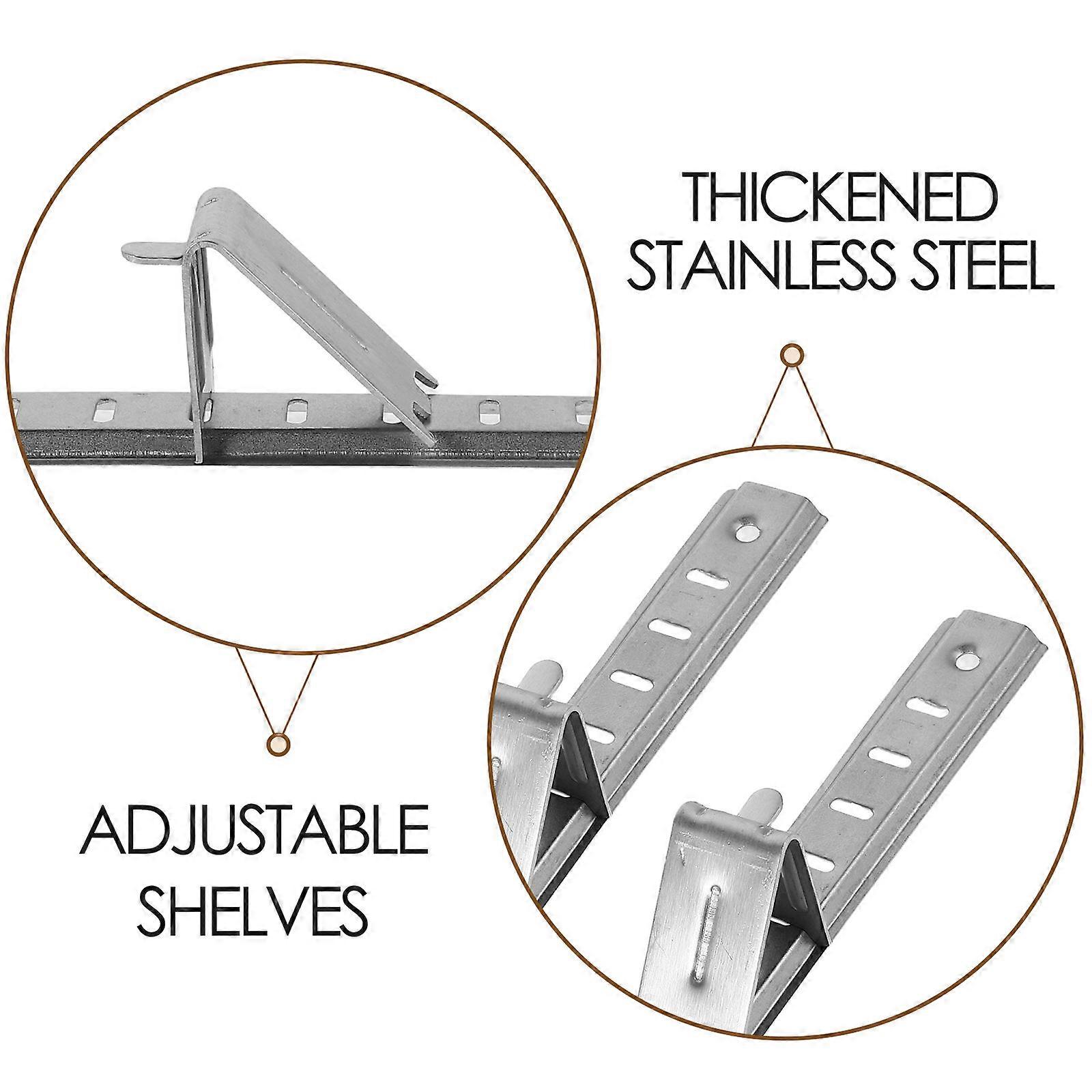 THICKENED
STAINLESS STEEL

ADJUSTABLE
SHELVES