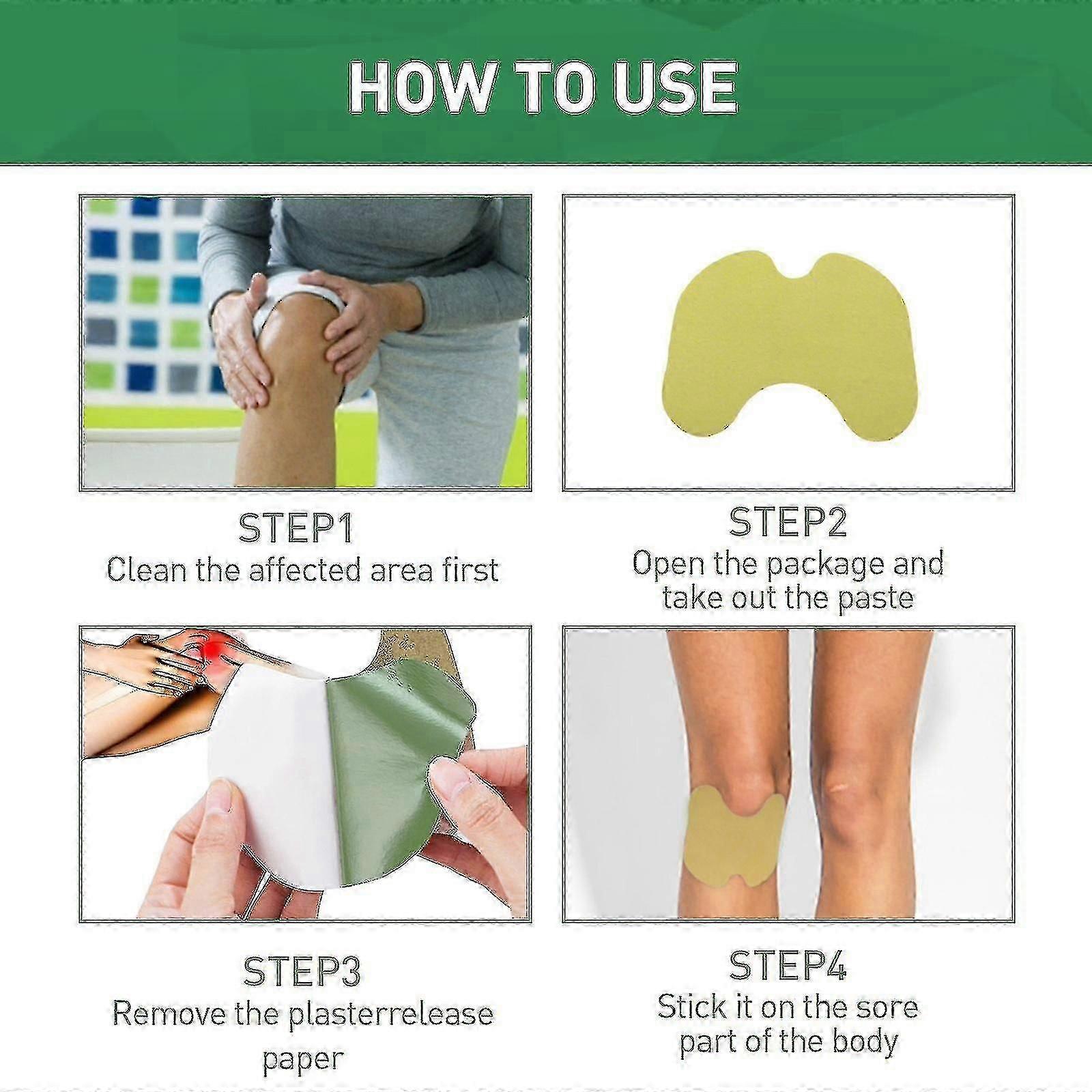 HOW TO USE

STEP1
Clean the affected area first

STEP2
Open the package and take out the paste

STEP3
Remove the plasterrelease paper

STEP4
Stick it on the sore part of the body