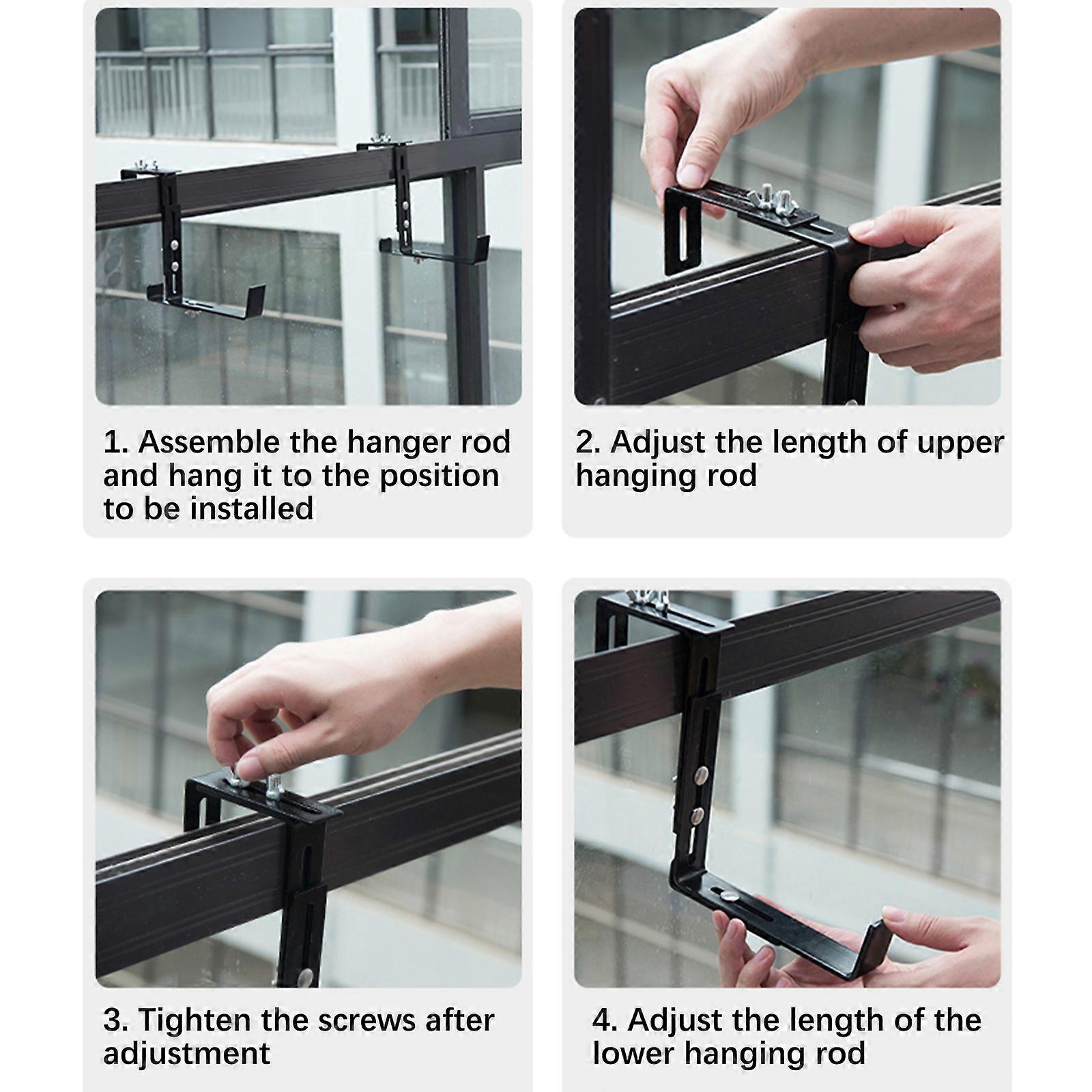 1. Assemble the hanger rod and hang it to the position to be installed

2. Adjust the length of upper hanging rod

3. Tighten the screws after adjustment

4. Adjust the length of the lower hanging rod