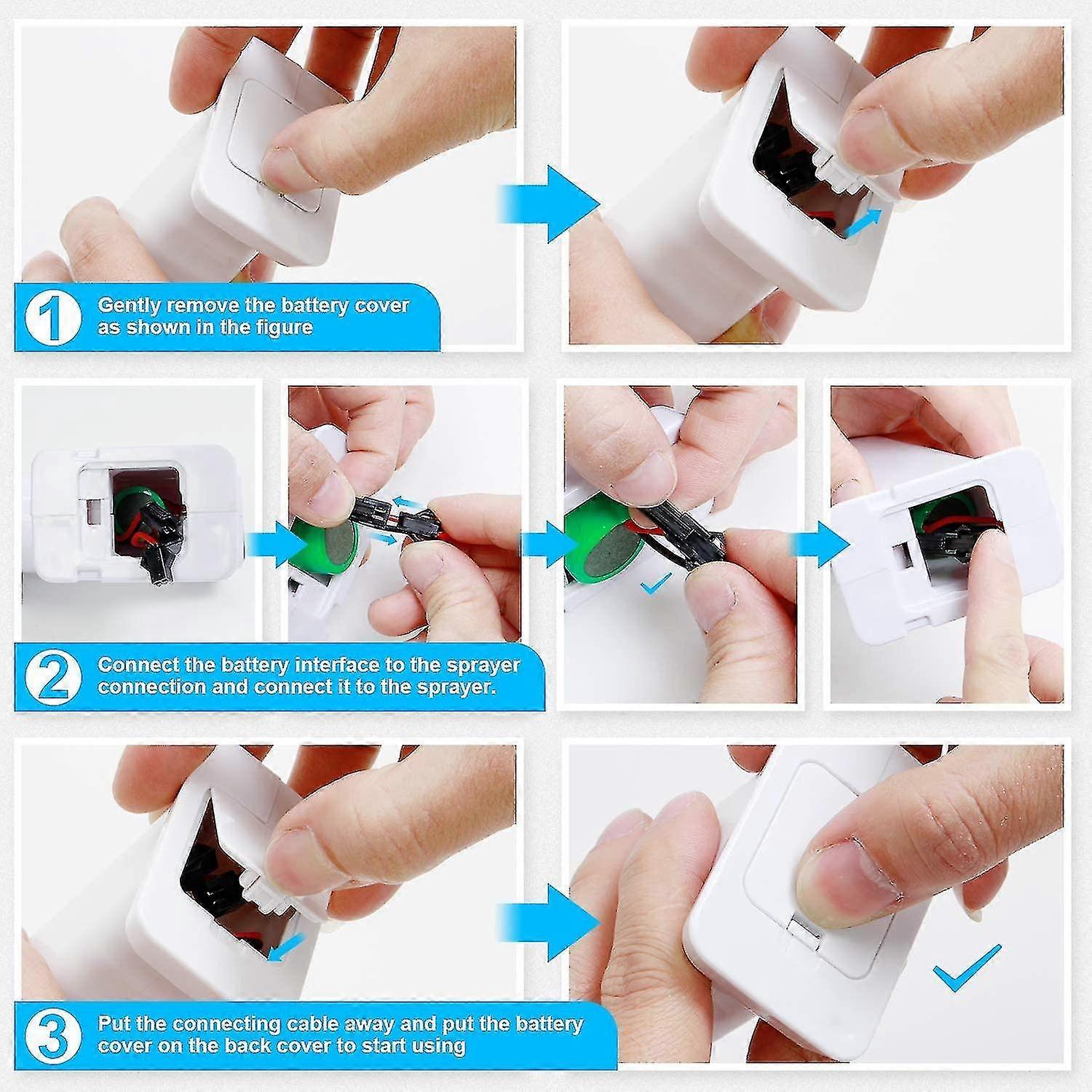 1 Gently remove the battery cover as shown in the figure

2 Connect the battery interface to the sprayer connection and connect it to the sprayer.

3 Put the connecting cable away and put the battery cover on the back cover to start using