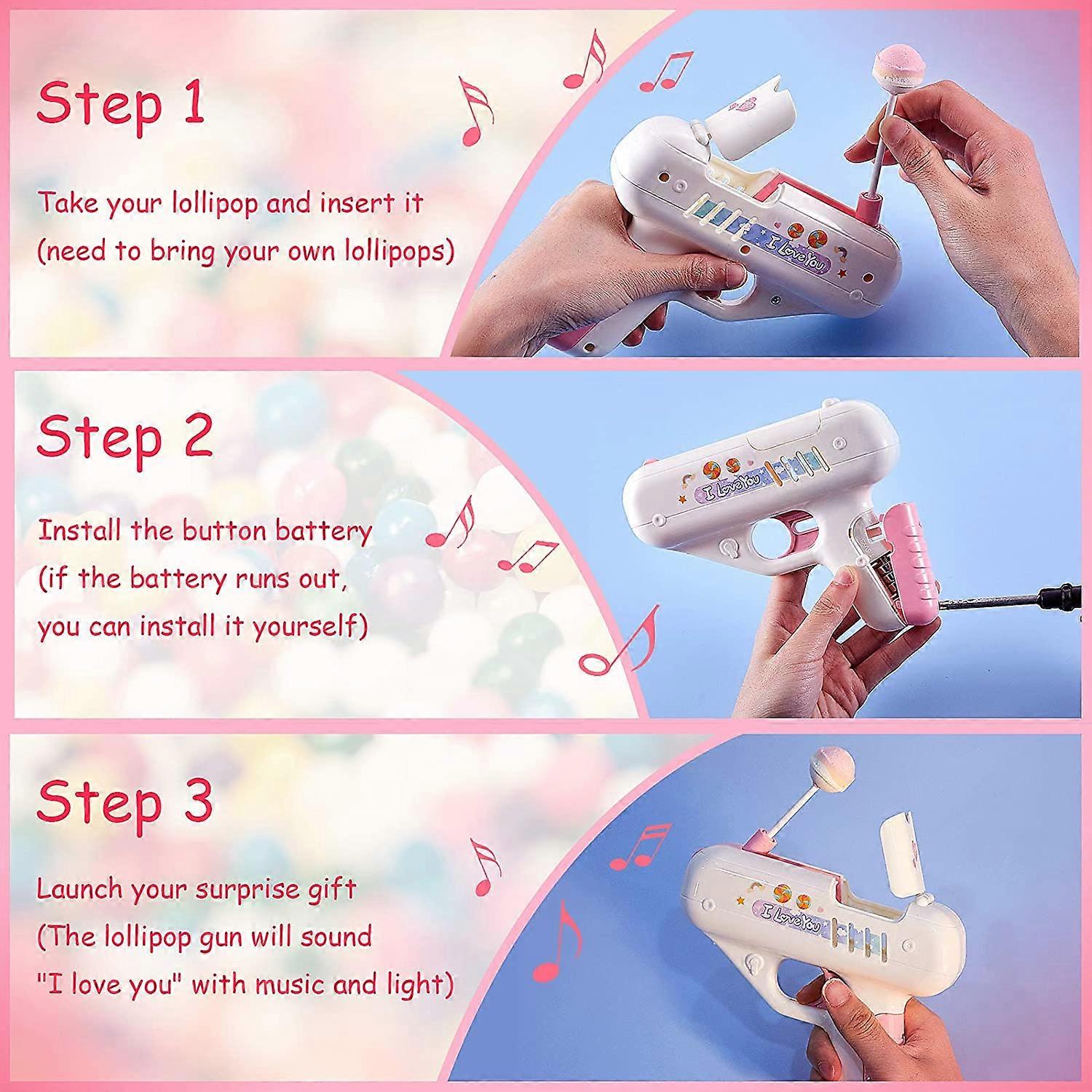 Step 1

Take your lollipop and insert it (need to bring your own lollipops)

I Love You

Step 2

Install the button battery (if the battery runs out, you can install it yourself)

I Love You

Step 3

Launch your surprise gift (The lollipop gun will sound "I love you" with music and light)

I Love You