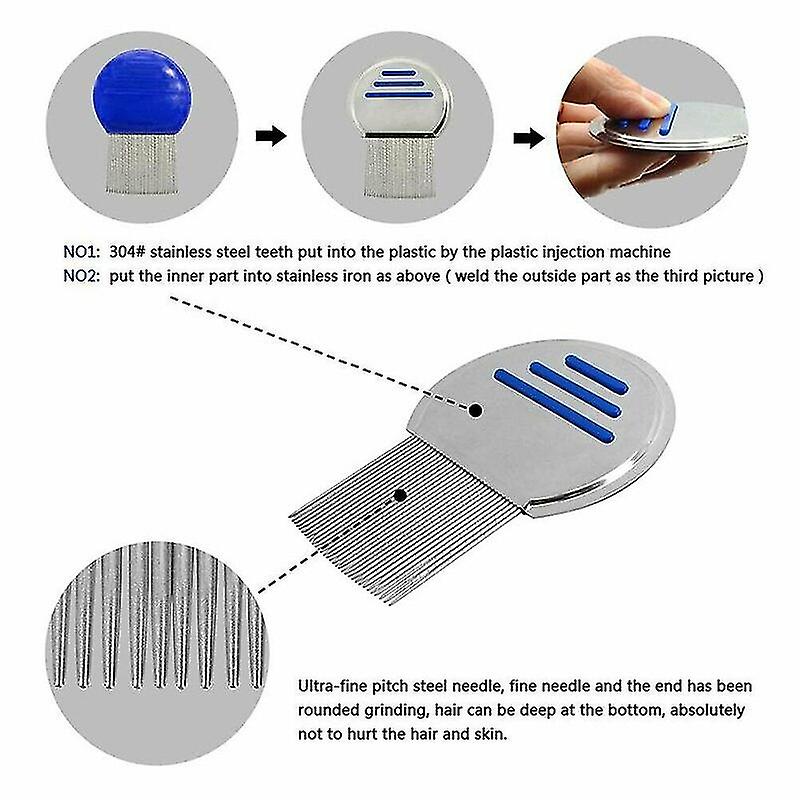 NO1: 304# stainless steel teeth put into the plastic by the plastic injection machine
NO2: put the inner part into stainless iron as above ( weld the outside part as the third picture )

Ultra-fine pitch steel needle, fine needle and the end has been rounded grinding, hair can be deep at the bottom, absolutely not to hurt the hair and skin.