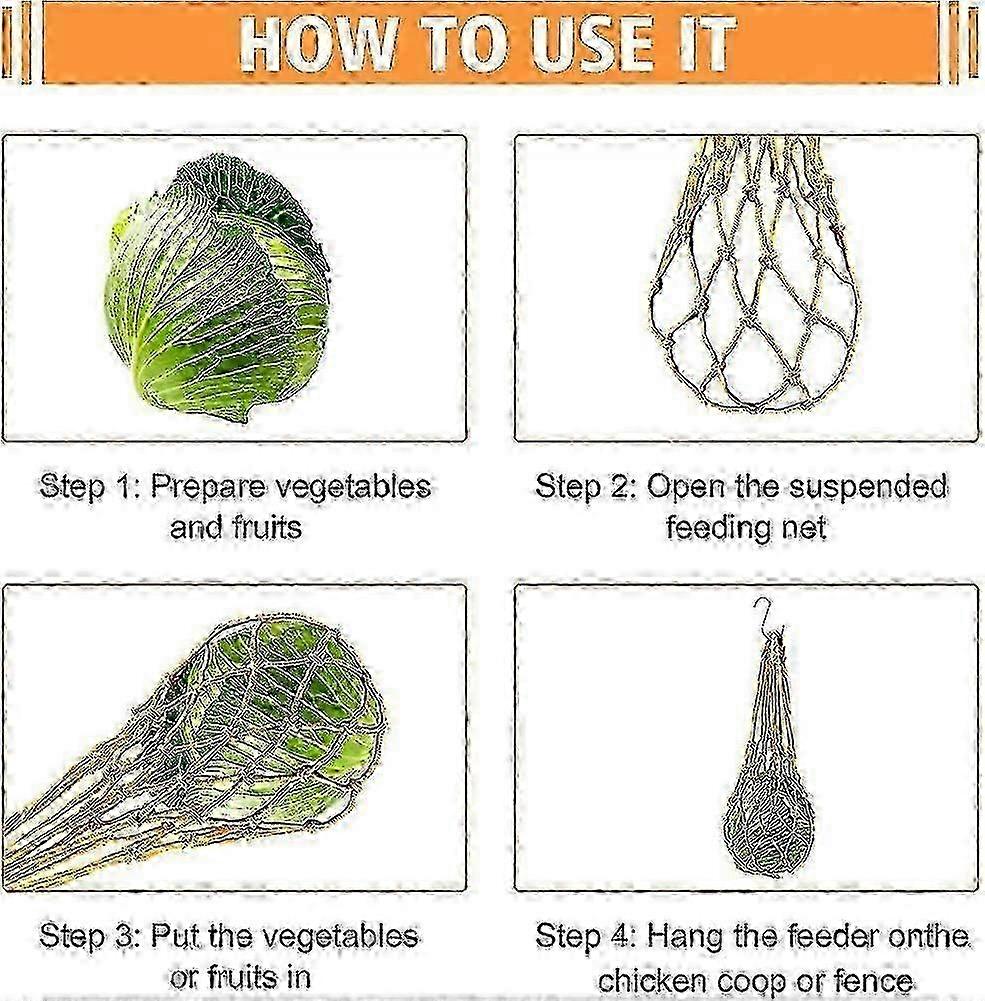 HOW TO USE IT

Step 1: Prepare vegetables and fruits

Step 2: Open the suspended feeding net

Step 3: Put the vegetables or fruits in

Step 4: Hang the feeder onthe chicken coop or fence