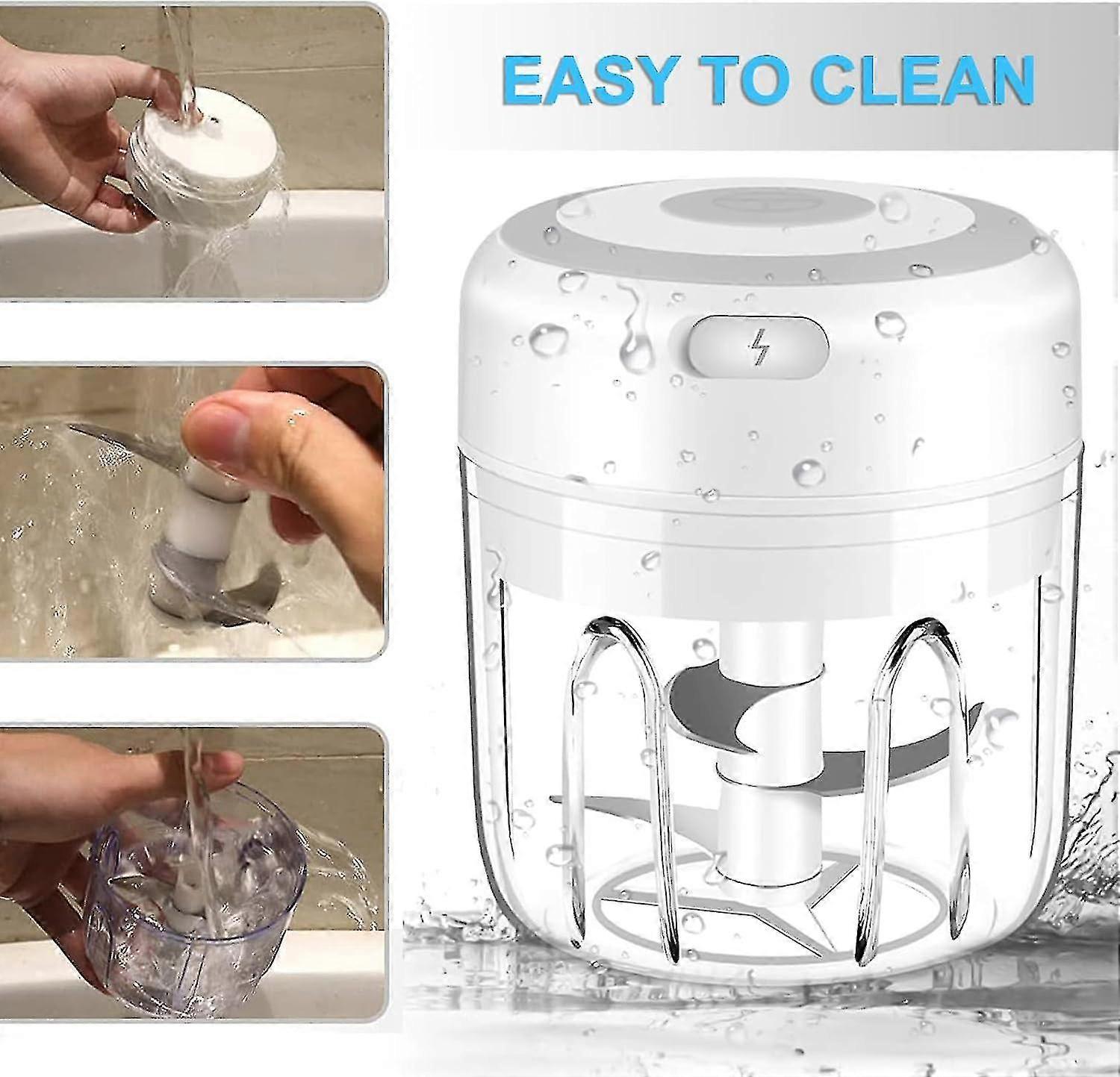 EASY TO CLEAN