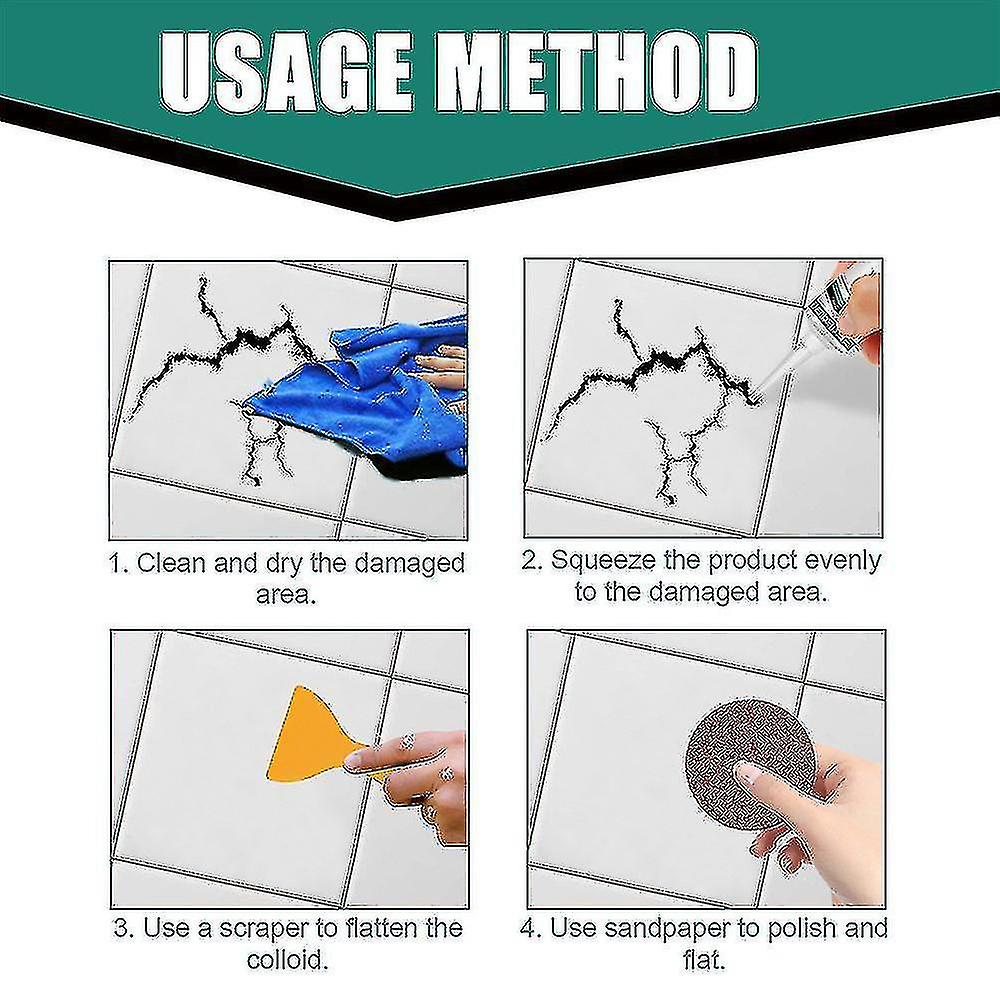 USAGE METHOD

1. Clean and dry the damaged area.

2. Squeeze the product evenly to the damaged area.

3. Use a scraper to flatten the colloid.

4. Use sandpaper to polish and flat.