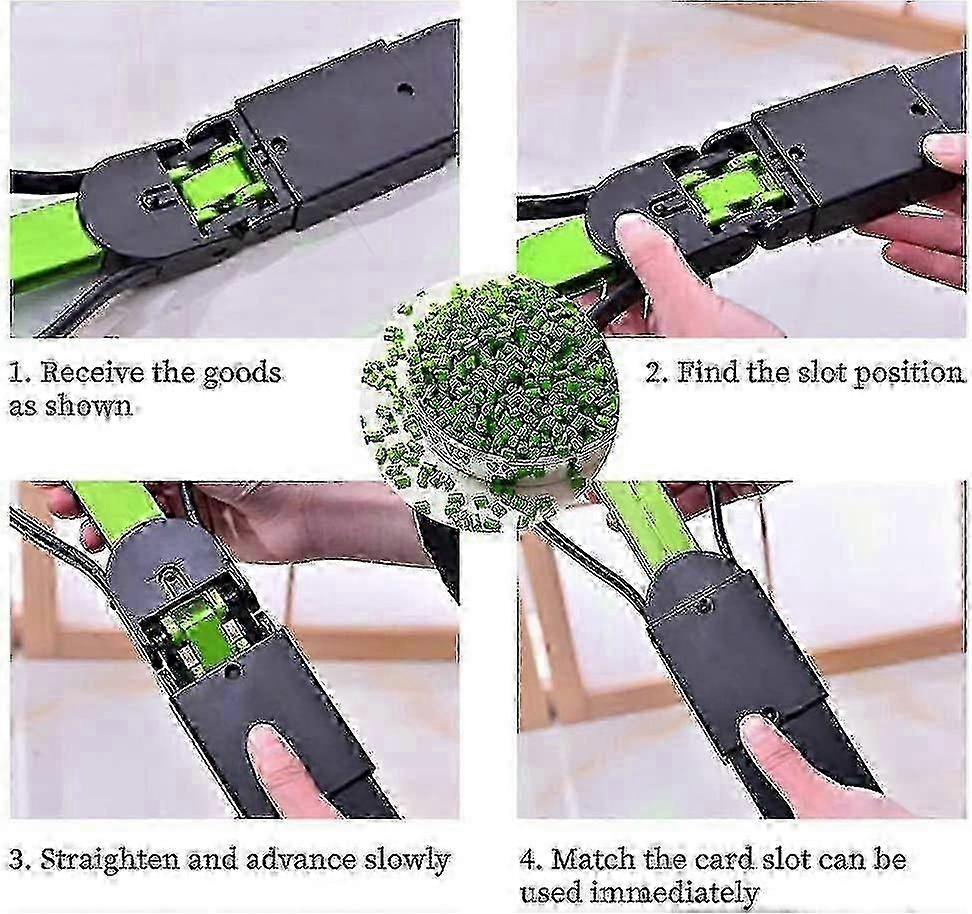 1. Receive the goods as shown

2. Find the slot position

3. Straighten and advance slowly

4. Match the card slot can be used immediately