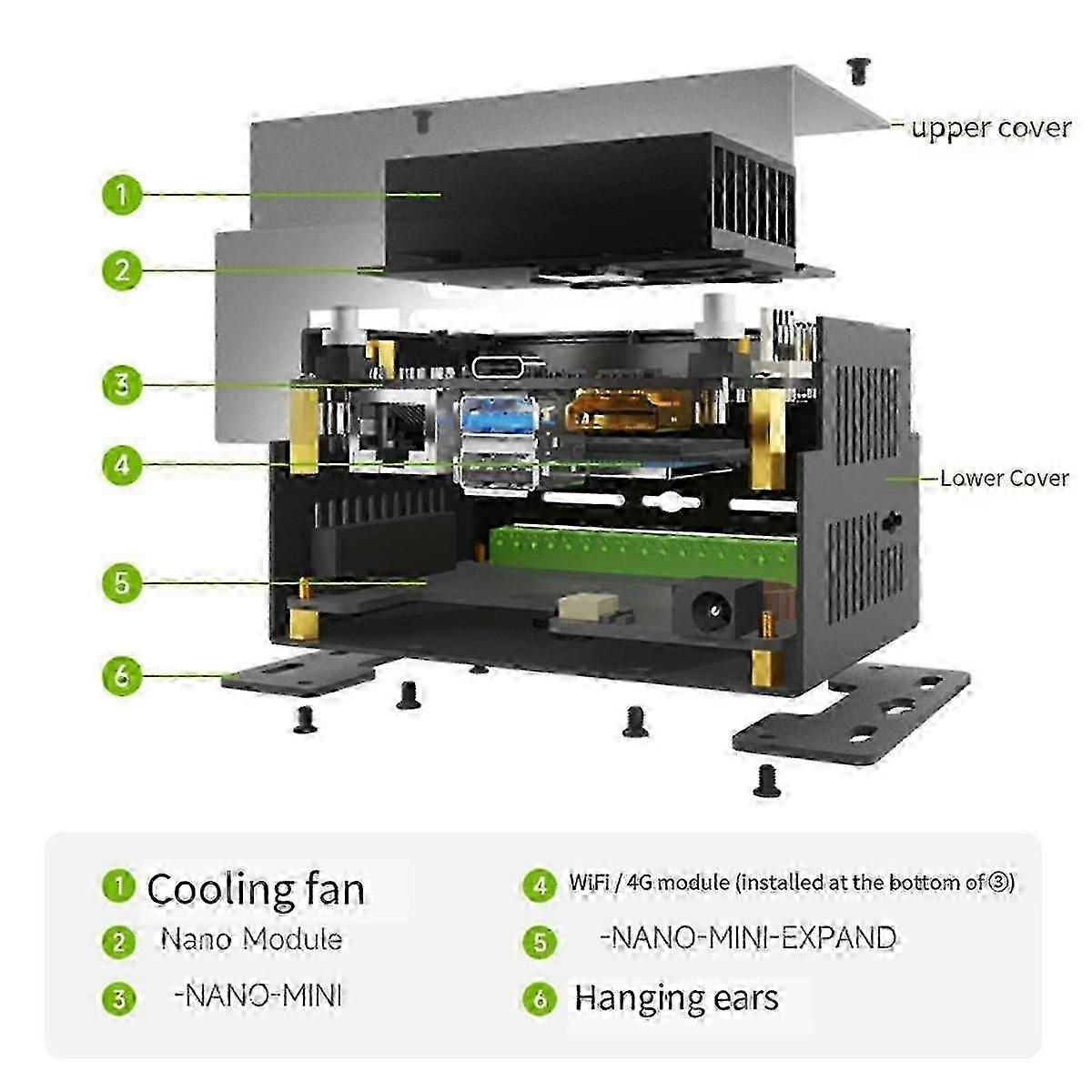 upper cover

1

2

3

4

Lower Cover

5

6

1 Cooling fan
2 Nano Module
3 -NANO-MINI
4 WiFi / 4G module (installed at the bottom of ③)
5 -NANO-MINI-EXPAND
6 Hanging ears