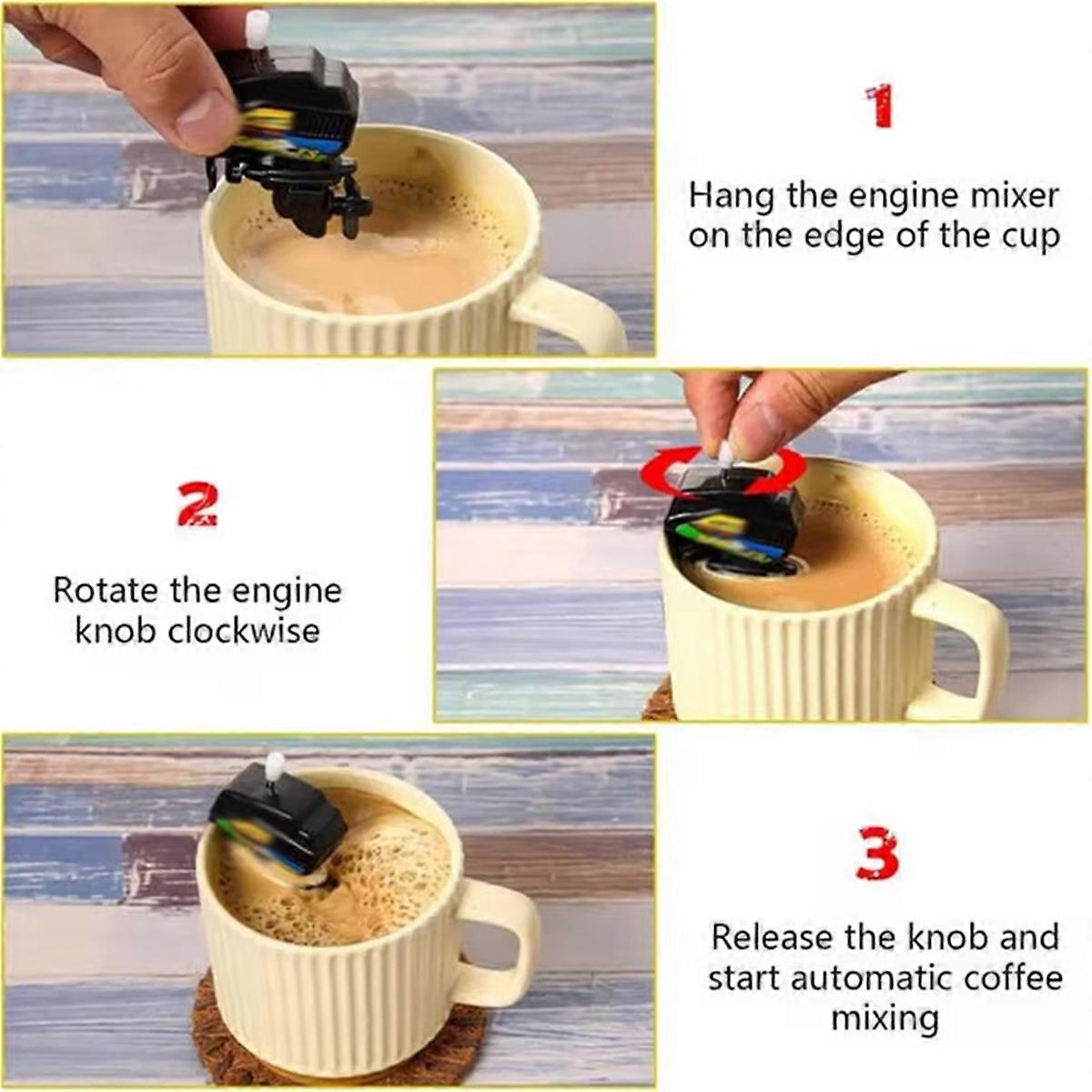 1

Hang the engine mixer on the edge of the cup

2

Rotate the engine knob clockwise

3

Release the knob and start automatic coffee mixing