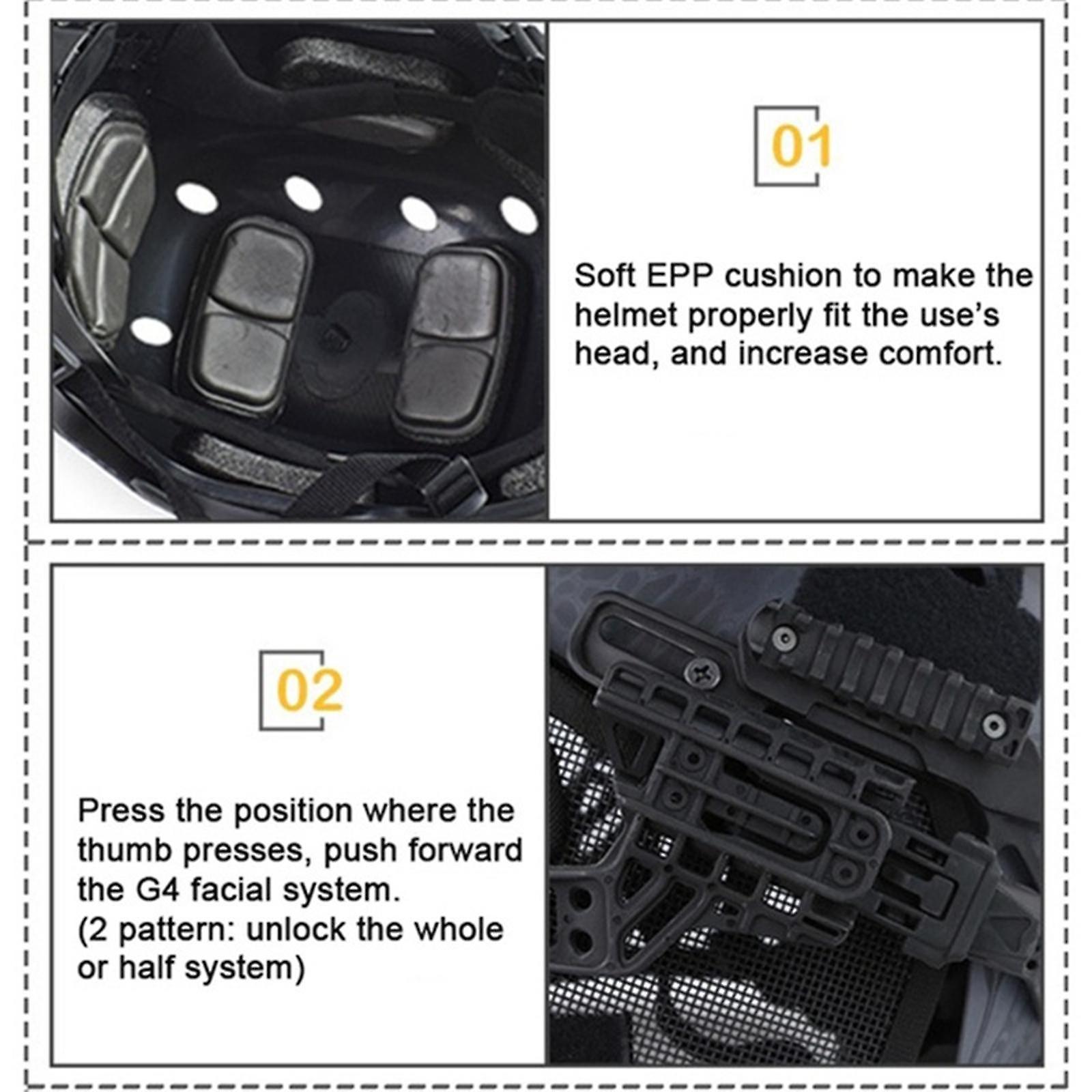 01

Soft EPP cushion to make the helmet properly fit the use's head, and increase comfort.

02

Press the position where the thumb presses, push forward the G4 facial system.
(2 pattern: unlock the whole or half system)