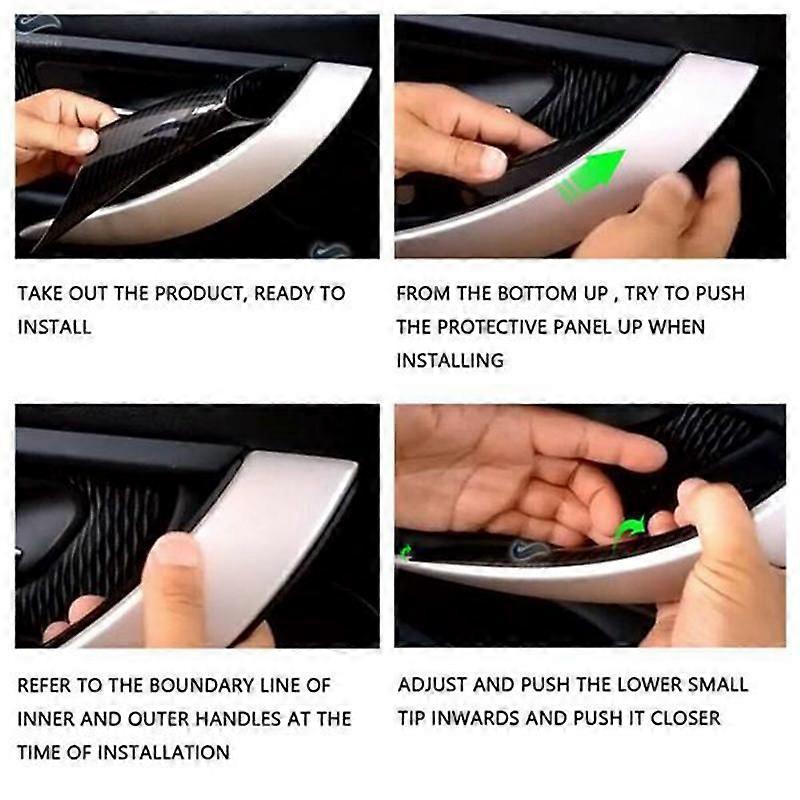 TAKE OUT THE PRODUCT, READY TO INSTALL

FROM THE BOTTOM UP , TRY TO PUSH THE PROTECTIVE PANEL UP WHEN INSTALLING

REFER TO THE BOUNDARY LINE OF INNER AND OUTER HANDLES AT THE TIME OF INSTALLATION

ADJUST AND PUSH THE LOWER SMALL TIP INWARDS AND PUSH IT CLOSER