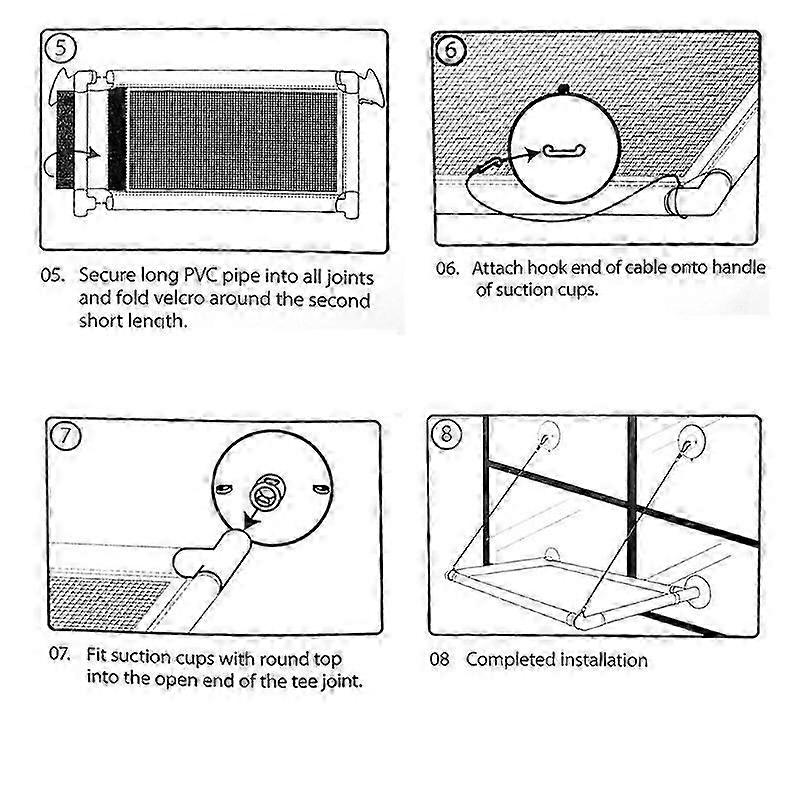 5

05. Secure long PVC pipe into all joints and fold velcro around the second short length.

6

06. Attach hook end of cable onto handle of suction cups.

7

07. Fit suction cups with round top into the open end of the tee joint.

8

08 Completed installation