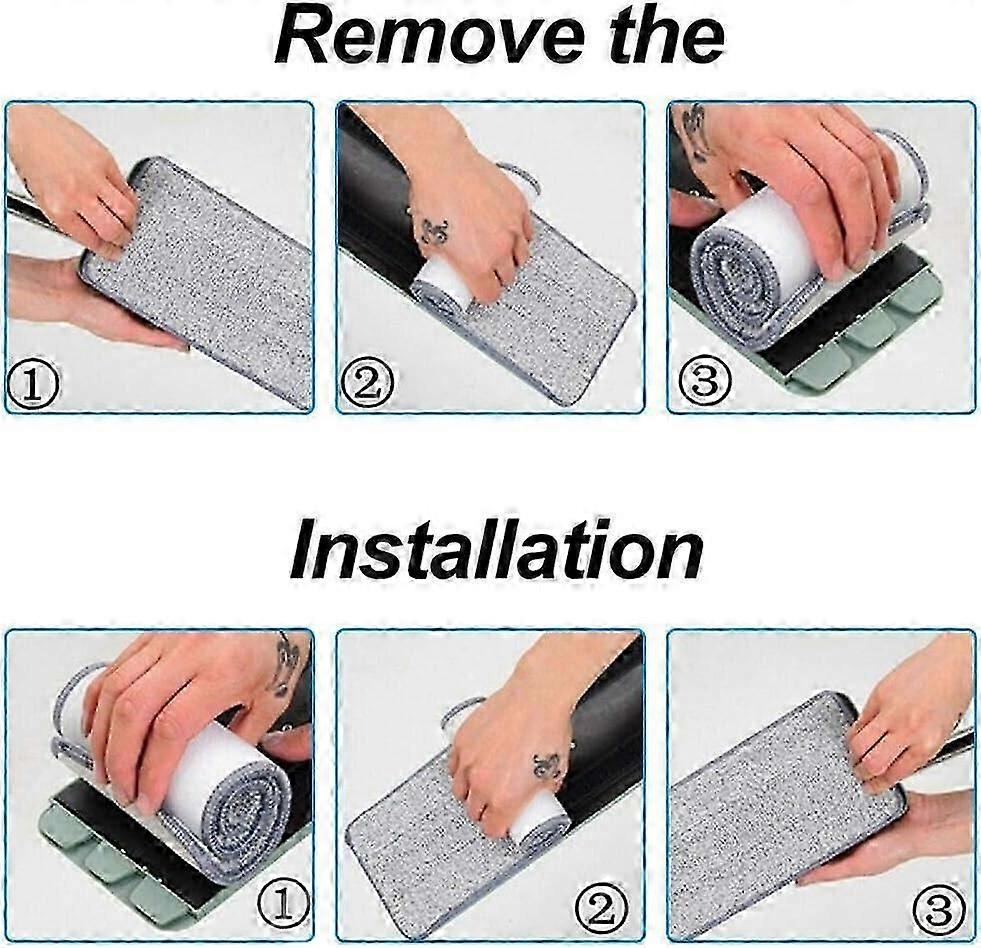 Remove the

①

②

③

Installation

①

②

③