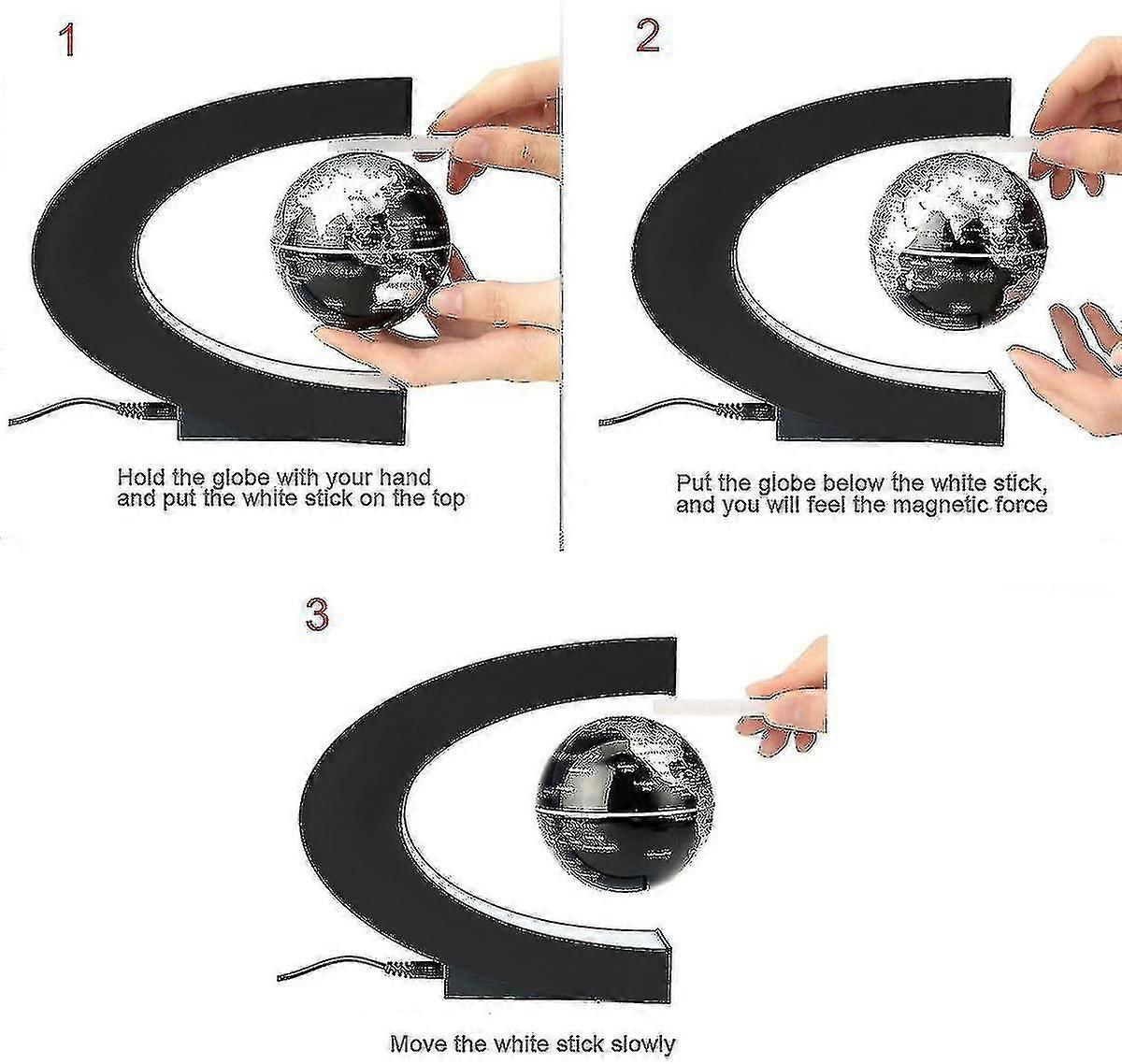 1

Hold the globe with your hand and put the white stick on the top

2

Put the globe below the white stick, and you will feel the magnetic force

3

Move the white stick slowly