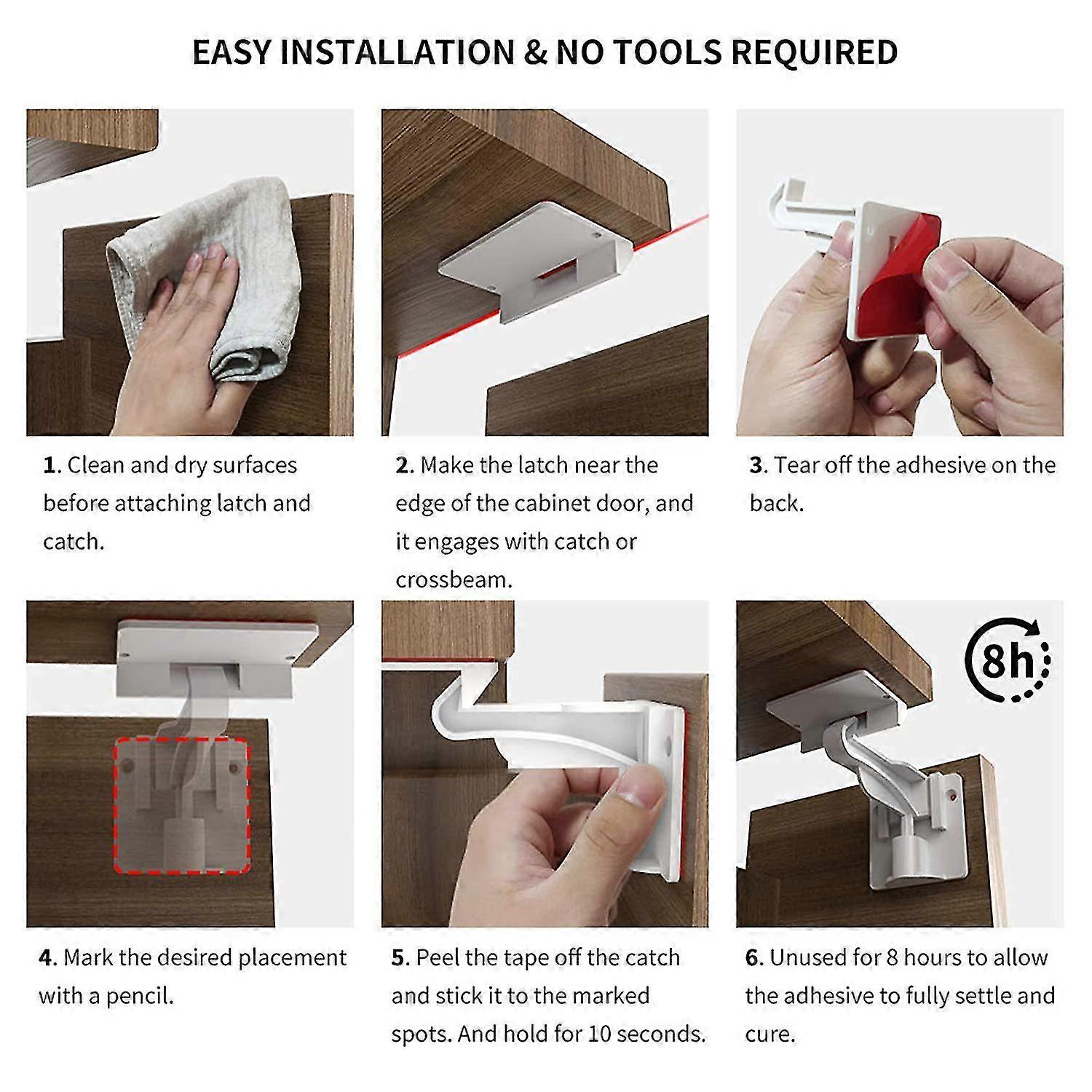 EASY INSTALLATION & NO TOOLS REQUIRED

1. Clean and dry surfaces before attaching latch and catch.

2. Make the latch near the edge of the cabinet door, and it engages with catch or crossbeam.

3. Tear off the adhesive on the back.

8h

4. Mark the desired placement with a pencil.

5. Peel the tape off the catch and stick it to the marked spots. And hold for 10 seconds.

6. Unused for 8 hours to allow the adhesive to fully settle and cure.