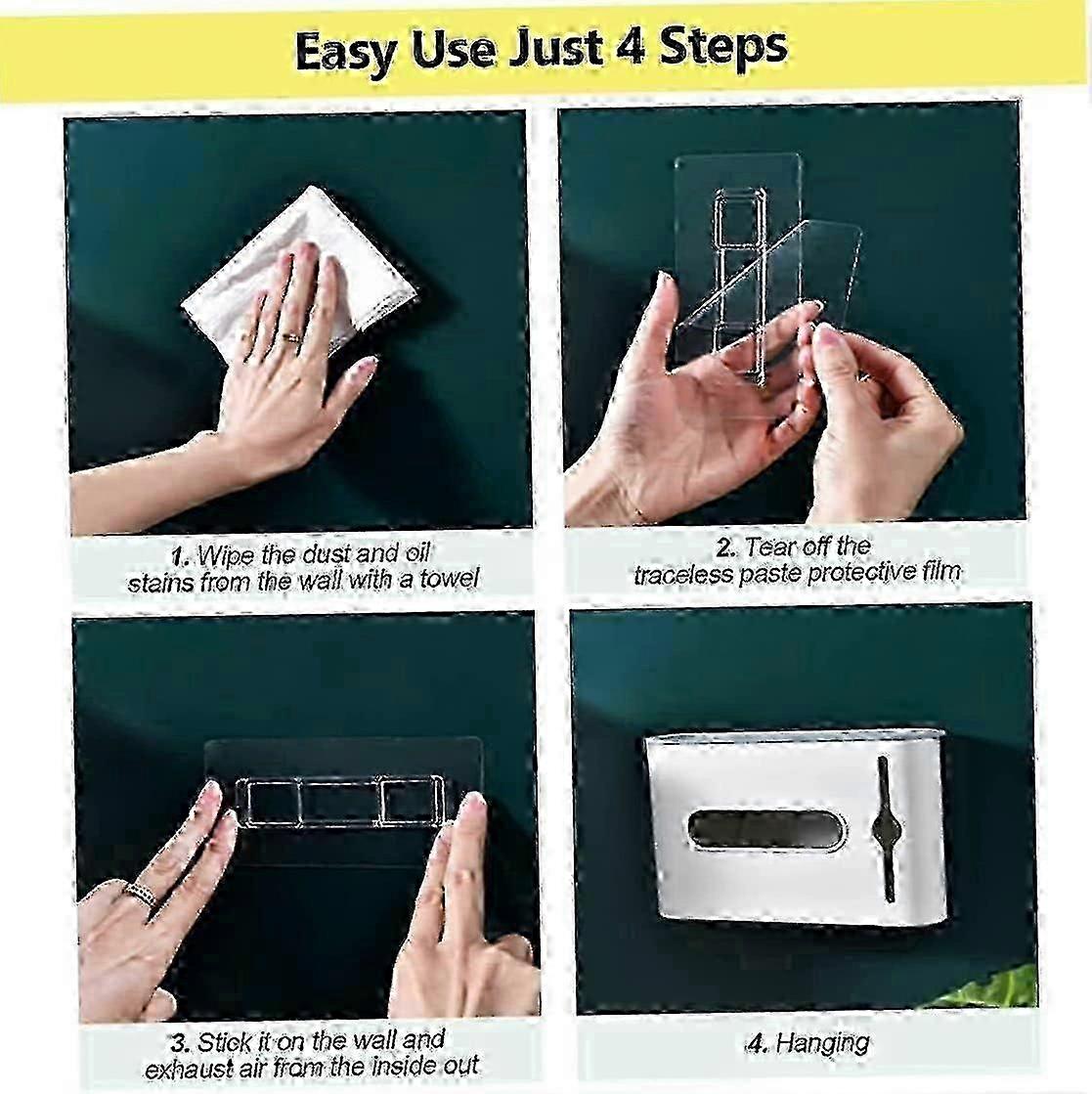 Easy Use Just 4 Steps

1. Wipe the dust and oil stains from the wall with a towel

2. Tear off the traceless paste protective film

3. Stick it on the wall and exhaust air from the inside out

4. Hanging