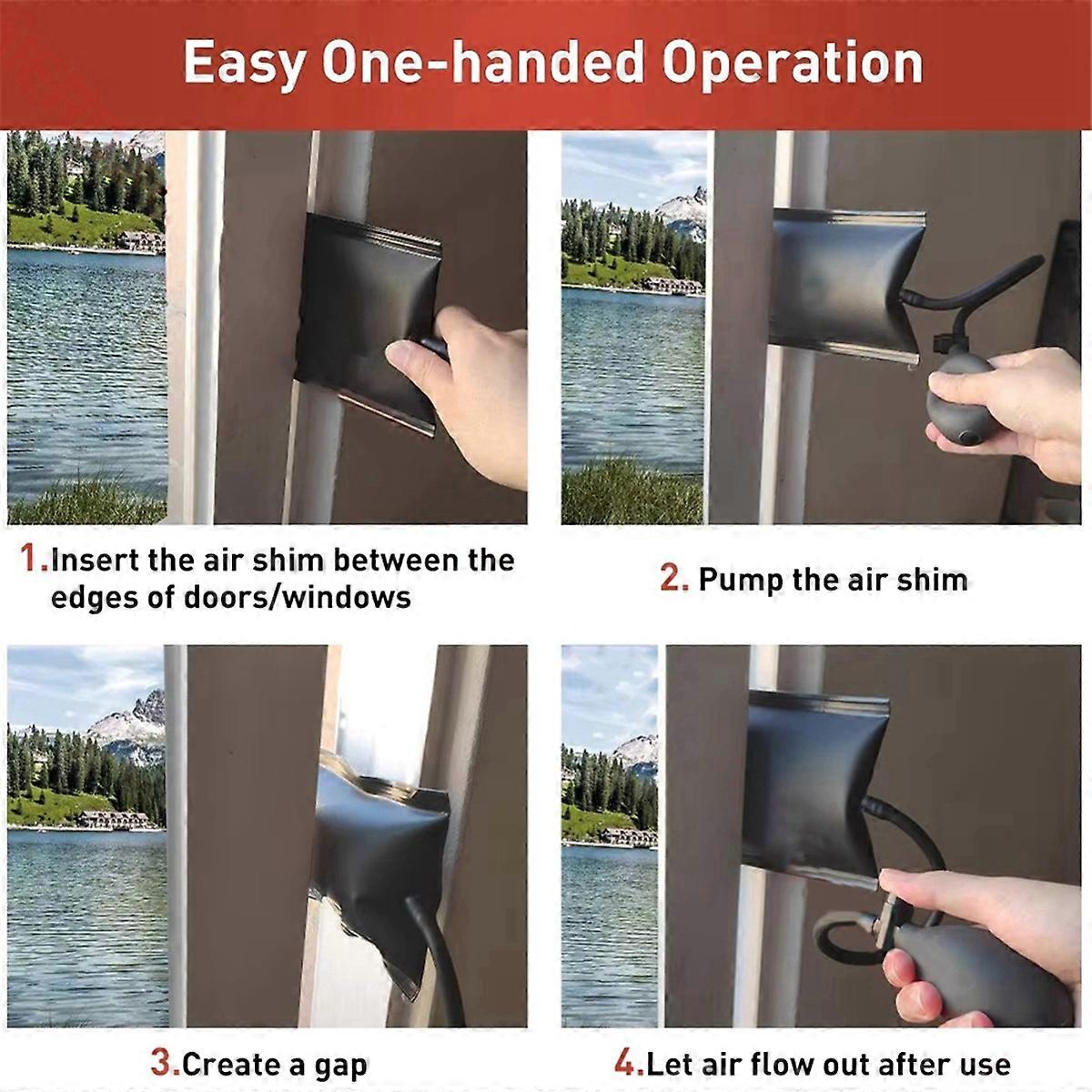 Easy One-handed Operation

1.Insert the air shim between the edges of doors/windows

2. Pump the air shim

3.Create a gap

4.Let air flow out after use